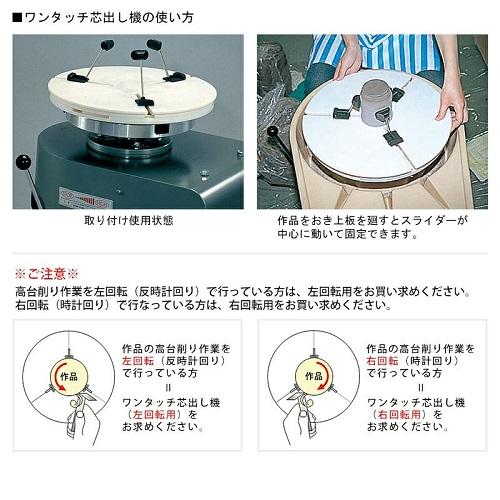 ■ワンタッチ芯出し機の使い方

取り付け使用状態

作品をおき上板を廻すとスライダーが中心に動いて固定できます。

※ご注意※
高台削り作業を左回転（反時計回り）で行っている方は、左回転用をお買い求めください。
右回転（時計回り）で行なっている方は、右回転用をお買い求めください。

作品

作品の高台削り作業を左回転（反時計回り）で行っている方
＝
ワンタッチ芯出し機（左回転用）をお求めください。

作品

作品の高台削り作業を右回転（時計回り）で行っている方
＝
ワンタッチ芯出し機（右回転用）をお求めください。