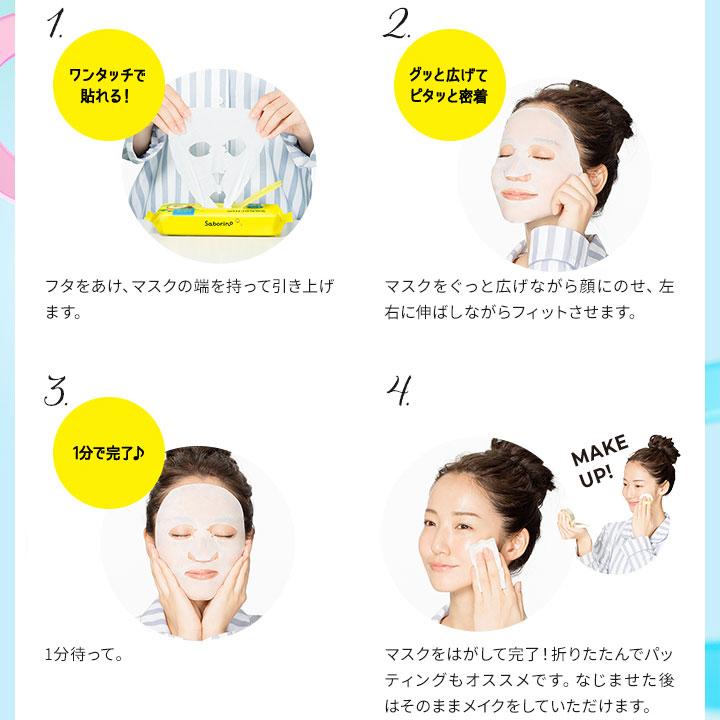 1.

ワンタッチで貼れる!

Saborino

フタをあけ、マスクの端を持って引き上げます。

2.

グッと広げてピタッと密着

マスクをぐっと広げながら顔にのせ、左右に伸ばしながらフィットさせます。

3.

1分で完了♪

1分待って。

4.

MAKE UP!

マスクをはがして完了!折りたたんでパッティングもオススメです。なじませた後はそのままメイクをしていただけます。