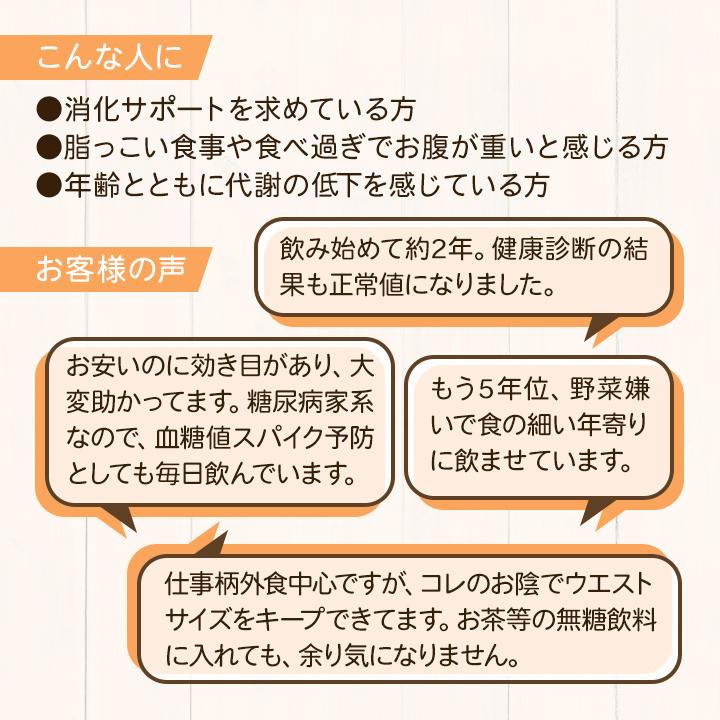 こんな人に

●消化サポートを求めている方
●脂っこい食事や食べ過ぎでお腹が重いと感じる方
●年齢とともに代謝の低下を感じている方

お客様の声

飲み始めて約2年。健康診断の結果も正常値になりました。

お安いのに効き目があり、大変助かってます。糖尿病家系なので、血糖値スパイク予防としても毎日飲んでいます。

もう5年位、野菜嫌いで食の細い年寄りに飲ませています。

仕事柄外食中心ですが、コレのお陰でウエストサイズをキープできてます。お茶等の無糖飲料に入れても、余り気になりません。