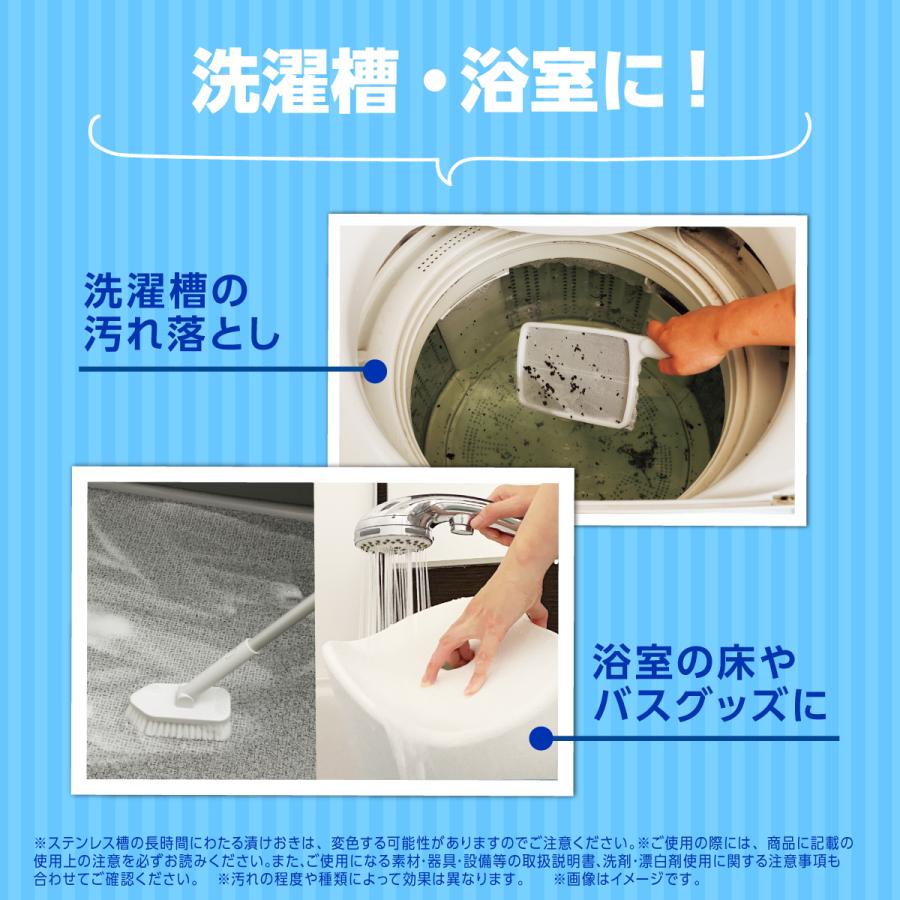 洗濯槽・浴室に！

洗濯槽の汚れ落とし

浴室の床やバスグッズに

※ステンレス槽の長時間にわたる漬けおきは、変色する可能性がありますのでご注意ください。※ご使用の際には、商品に記載の使用上の注意を必ずお読みください。また、ご使用になる素材・器具・設備等の取扱説明書、洗剤・漂白剤使用に関する注意事項も合わせてご確認ください。 ※汚れの程度や種類によって効果は異なります。 ※画像はイメージです。