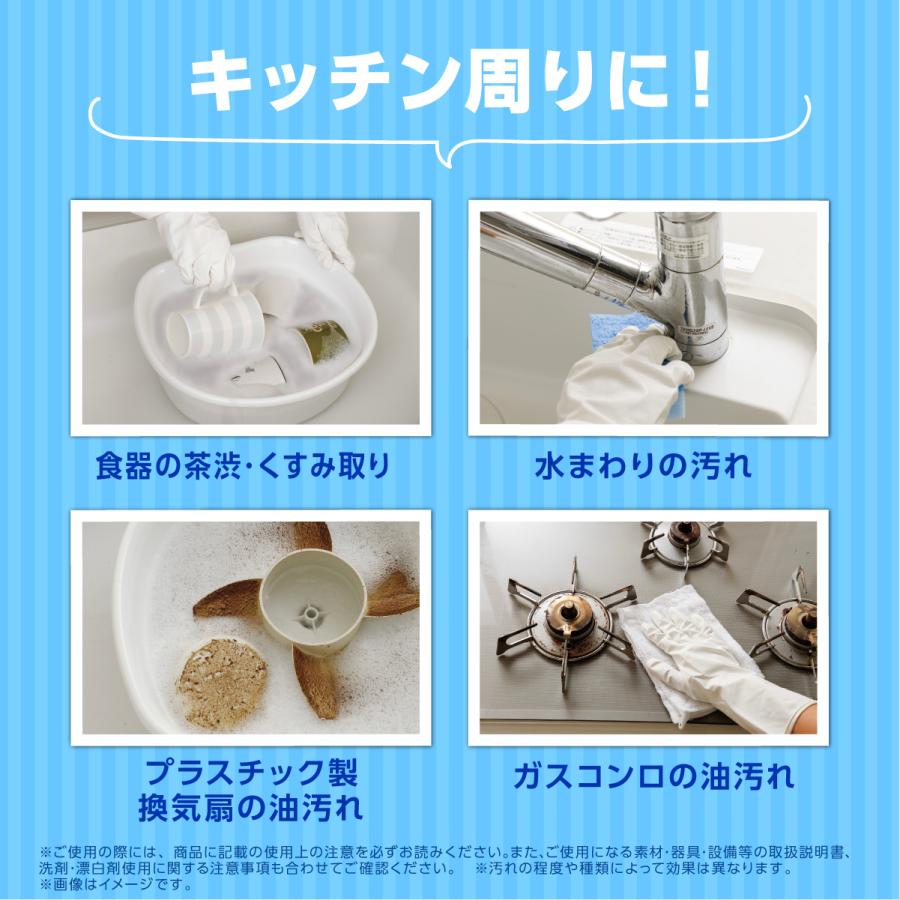 キッチン周りに！

食器の茶渋・くすみ取り

水まわりの汚れ

プラスチック製
換気扇の油汚れ

ガスコンロの油汚れ

※ご使用の際には、商品に記載の使用上の注意を必ずお読みください。また、ご使用になる素材・器具・設備等の取扱説明書、洗剤・漂白剤使用に関する注意事項も合わせてご確認ください。 ※汚れの程度や種類によって効果は異なります。
※画像はイメージです。