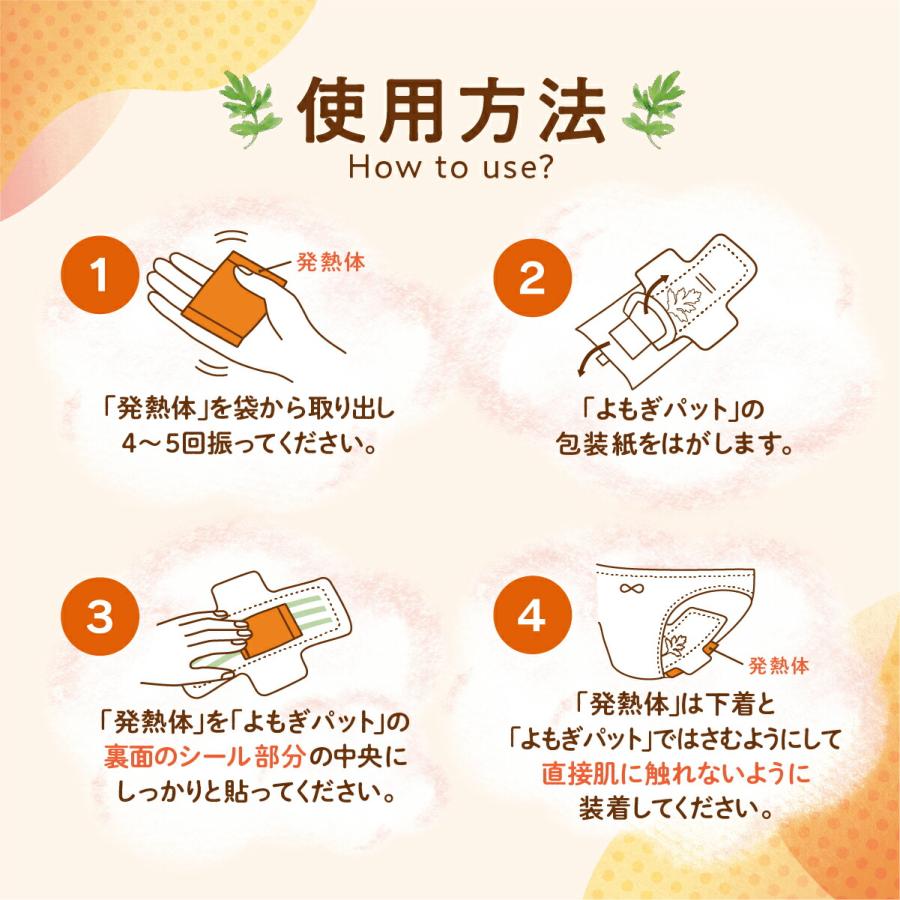 使用方法
How to use?

1
発熱体
「発熱体」を袋から取り出し
4〜5回振ってください。

2
「よもぎパット」の
包装紙をはがします。

3
「発熱体」を「よもぎパット」の
裏面のシール部分の中央に
しっかりと貼ってください。

4
発熱体
「発熱体」は下着と
「よもぎパット」ではさむようにして
直接肌に触れないように
装着してください。