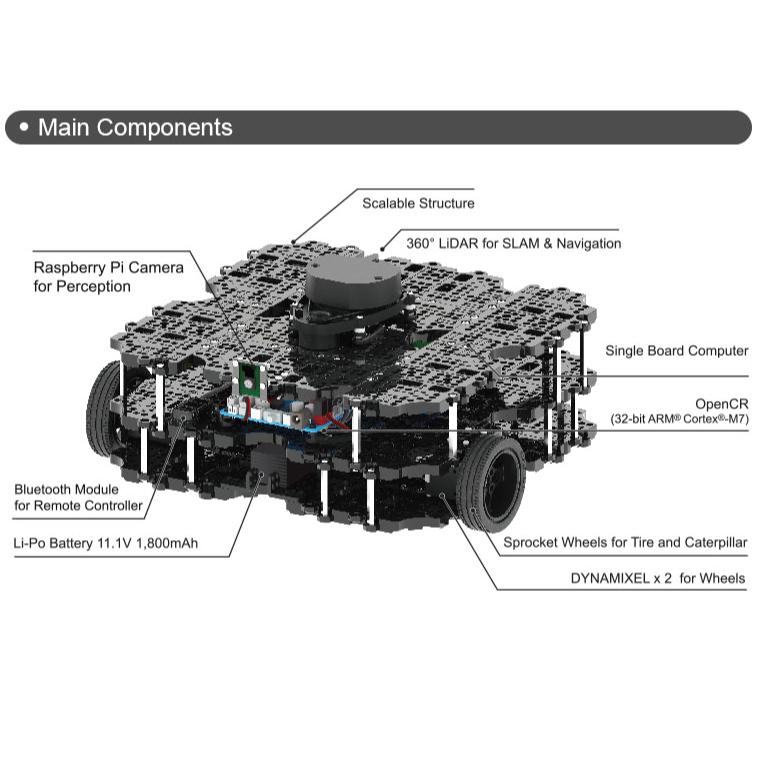 • Main Components

Scalable Structure

360° LiDAR for SLAM & Navigation

Raspberry Pi Camera for Perception

Single Board Computer

OpenCR
(32-bit ARM® Cortex®-M7)

Bluetooth Module for Remote Controller

Li-Po Battery 11.1V 1,800mAh

Sprocket Wheels for Tire and Caterpillar

DYNAMIXEL x 2 for Wheels