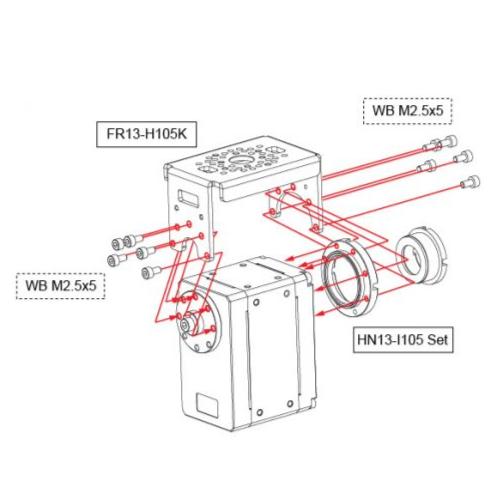 WB M2.5x5

FR13-H105K

WB M2.5x5

HN13-I105 Set