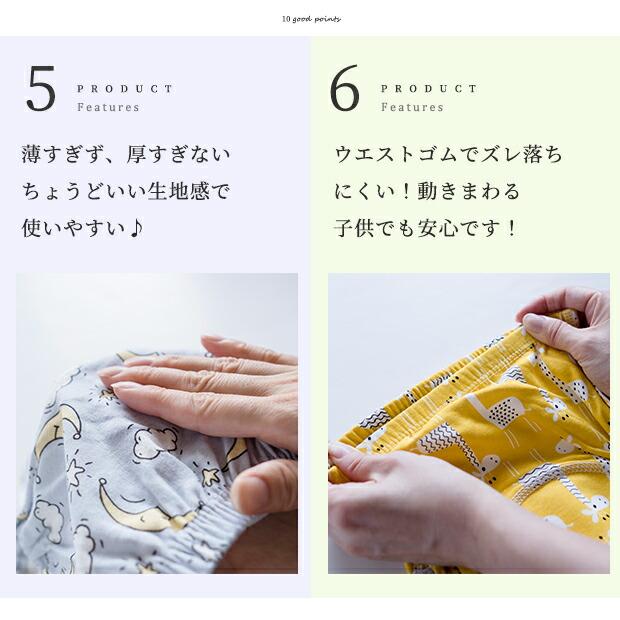 10 good points

5 PRODUCT Features

薄すぎず、厚すぎない
ちょうどいい生地感で
使いやすい♪

6 PRODUCT Features

ウエストゴムでズレ落ち
にくい！動きまわる
子供でも安心です！