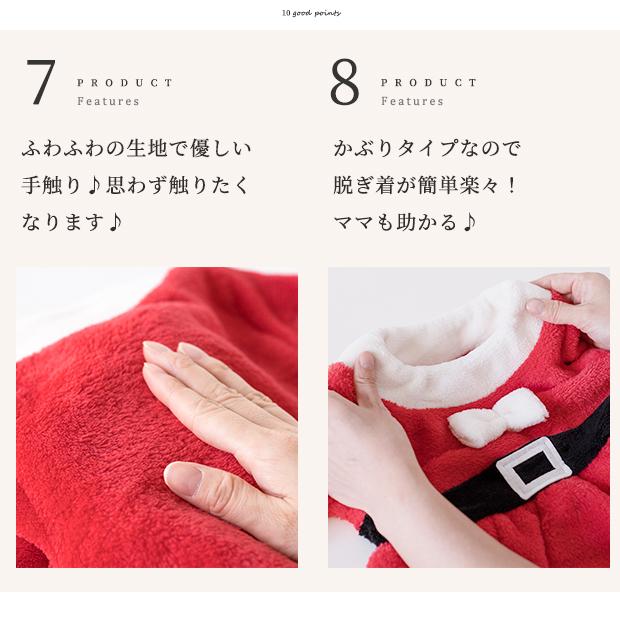 10 good points

7 PRODUCT Features

ふわふわの生地で優しい手触り♪思わず触りたくなります♪

8 PRODUCT Features

かぶりタイプなので脱ぎ着が簡単楽々！ママも助かる♪