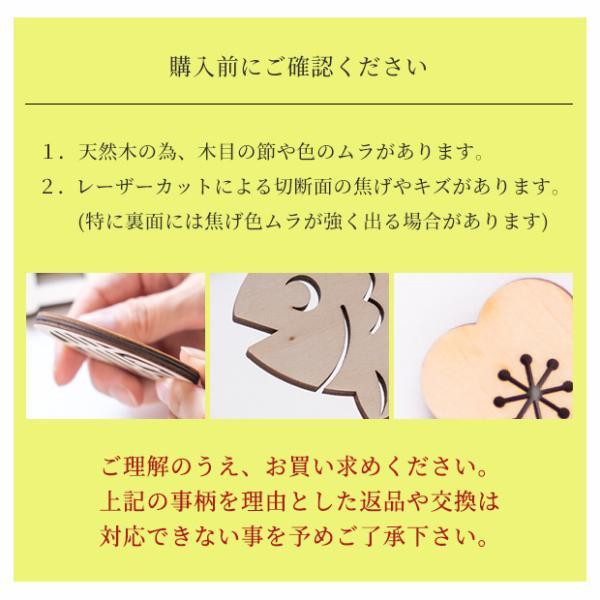 購入前にご確認ください

1．天然木の為、木目の節や色のムラがあります。
2．レーザーカットによる切断面の焦げやキズがあります。
(特に裏面には焦げ色ムラが強く出る場合があります)

ご理解のうえ、お買い求めください。
上記の事柄を理由とした返品や交換は
対応できない事を予めご了承下さい。