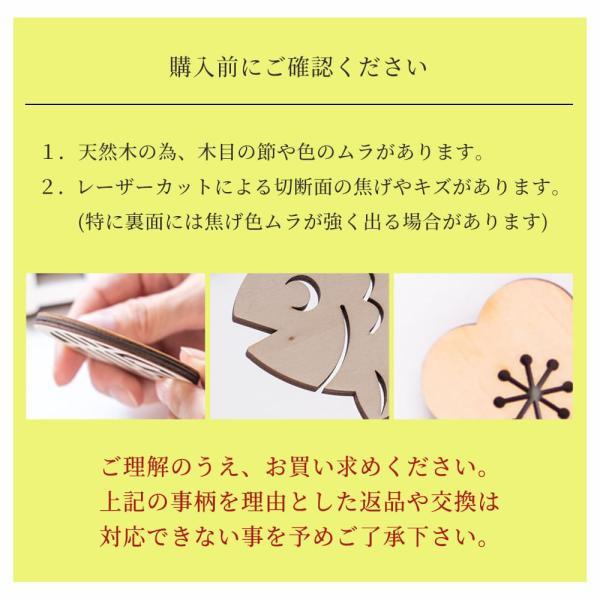 購入前にご確認ください

1．天然木の為、木目の節や色のムラがあります。

2．レーザーカットによる切断面の焦げやキズがあります。
(特に裏面には焦げ色ムラが強く出る場合があります)

ご理解のうえ、お買い求めください。
上記の事柄を理由とした返品や交換は
対応できない事を予めご了承下さい。