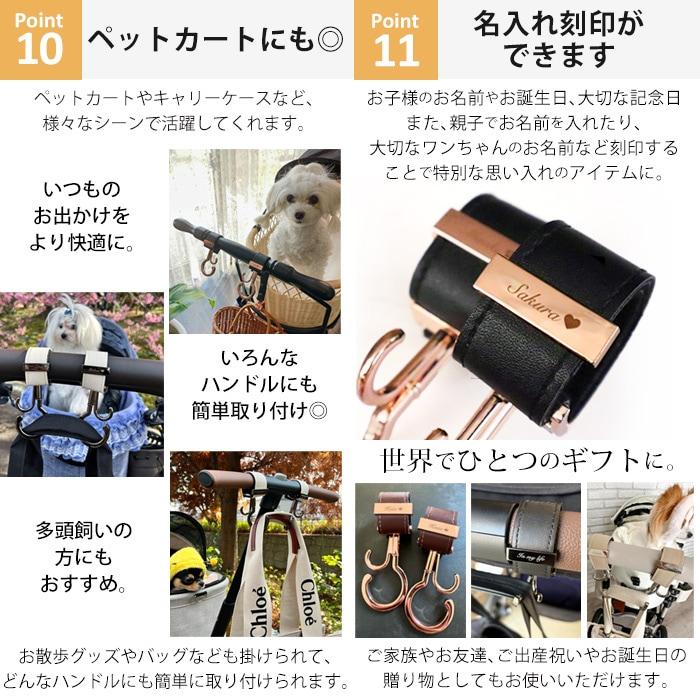 Point 10

ペットカートにも◎

ペットカートやキャリーケースなど、様々なシーンで活躍してくれます。

いつものお出かけをより快適に。

いろんなハンドルにも簡単取り付け◎

多頭飼いの方にもおすすめ。

Chloé

Chloé

お散歩グッズやバッグなども掛けられて、どんなハンドルにも簡単に取り付けられます。

Point 11

名入れ刻印ができます

お子様のお名前やお誕生日、大切な記念日また、親子でお名前を入れたり、大切なワンちゃんのお名前など刻印することで特別な思い入れのアイテムに。

Sakura♥

世界でひとつのギフトに。

In my life

ご家族やお友達、ご出産祝いやお誕生日の贈り物としてもお使いいただけます。