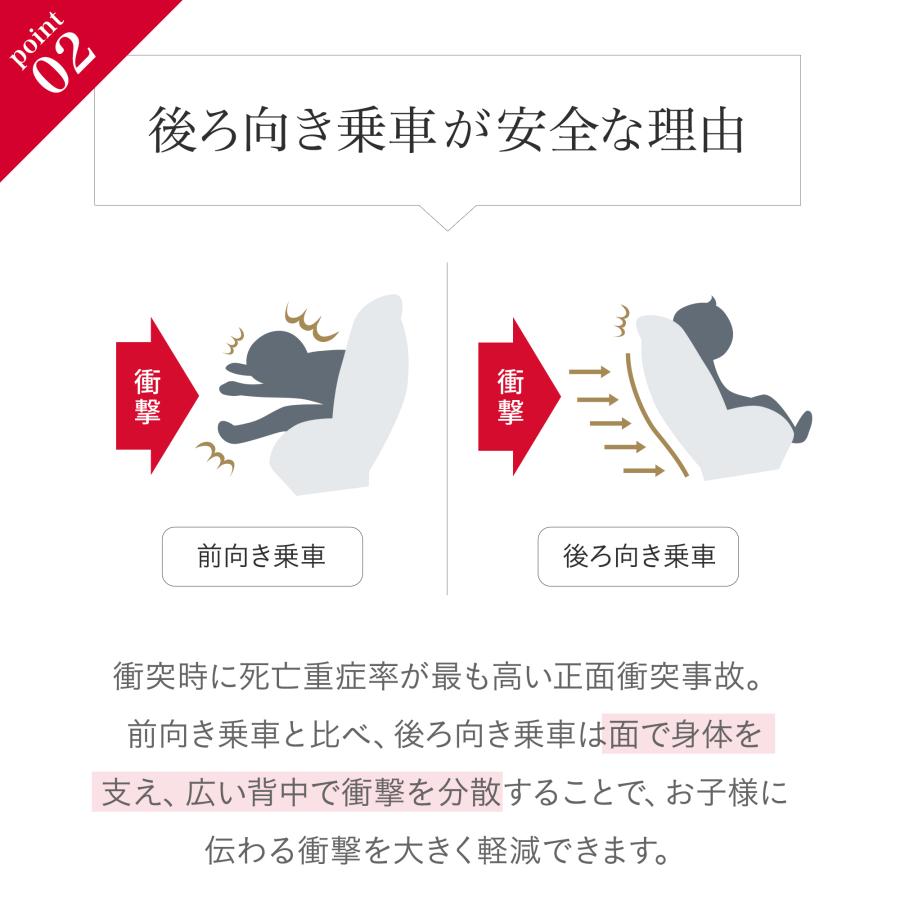 point
02

後ろ向き乗車が安全な理由

衝撃

前向き乗車

衝撃

後ろ向き乗車

衝突時に死亡重症率が最も高い正面衝突事故。前向き乗車と比べ、後ろ向き乗車は面で身体を支え、広い背中で衝撃を分散することで、お子様に伝わる衝撃を大きく軽減できます。