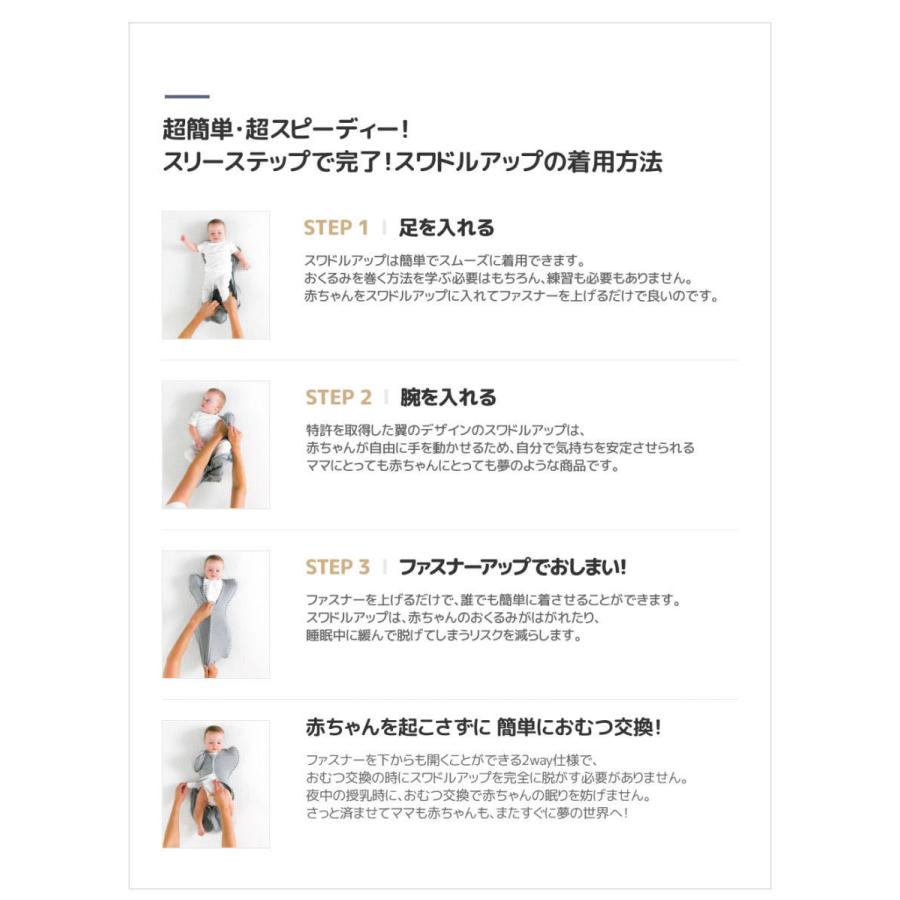 超簡単・超スピーディー!
スリーステップで完了!スワドルアップの着用方法

STEP 1 | 足を入れる

スワドルアップは簡単でスムーズに着用できます。
おくるみを巻く方法を学ぶ必要はもちろん、練習も必要もありません。
赤ちゃんをスワドルアップに入れてファスナーを上げるだけで良いのです。

STEP 2 | 腕を入れる

特許を取得した翼のデザインのスワドルアップは、
赤ちゃんが自由に手を動かせるため、自分で気持ちを安定させられる
ママにとっても赤ちゃんにとっても夢のような商品です。

STEP 3 | ファスナーアップでおしまい!

ファスナーを上げるだけで、誰でも簡単に着させることができます。
スワドルアップは、赤ちゃんのおくるみがはがれたり、
睡眠中に緩んで脱げてしまうリスクを減らします。

赤ちゃんを起こさずに 簡単におむつ交換!

ファスナーを下からも開くことができる2way仕様で、
おむつ交換の時にスワドルアップを完全に脱がす必要がありません。
夜中の授乳時に、おむつ交換で赤ちゃんの眠りを妨げません。
さっと済ませてママも赤ちゃんも、またすぐに夢の世界へ!