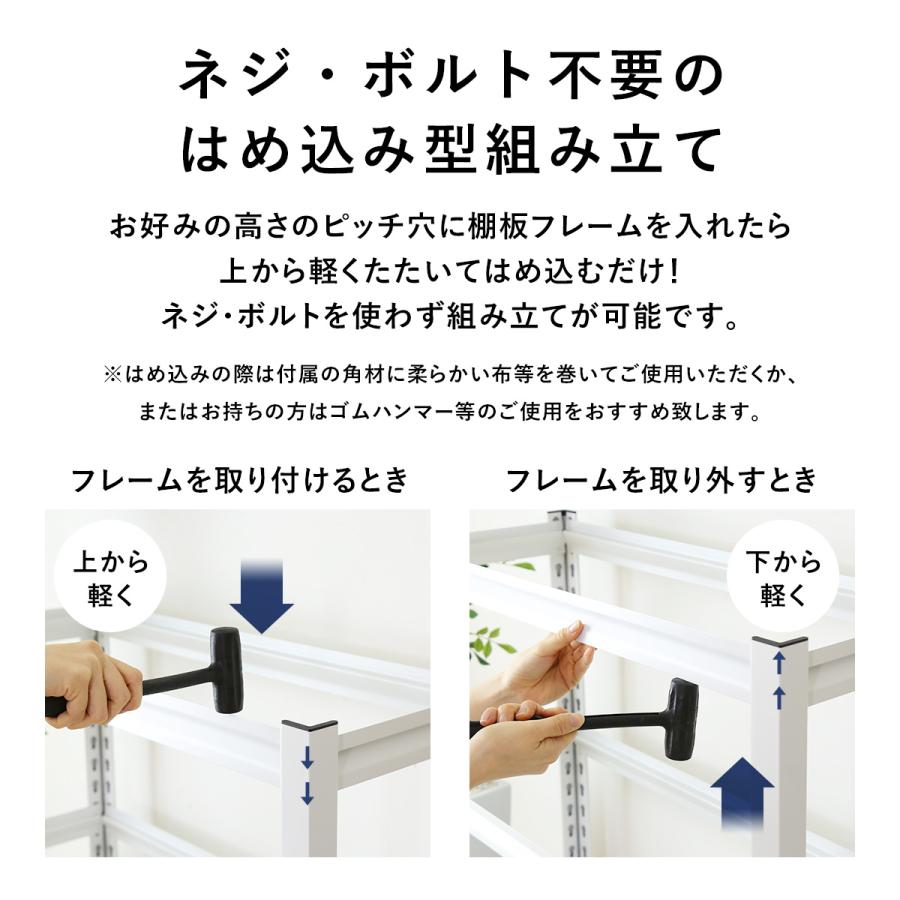 ネジ・ボルト不要の
はめ込み型組み立て

お好みの高さのピッチ穴に棚板フレームを入れたら
上から軽くたたいてはめ込むだけ!
ネジ・ボルトを使わず組み立てが可能です。

※はめ込みの際は付属の角材に柔らかい布等を巻いてご使用いただくか、
またはお持ちの方はゴムハンマー等のご使用をおすすめ致します。

フレームを取り付けるとき

上から
軽く

フレームを取り外すとき

下から
軽く