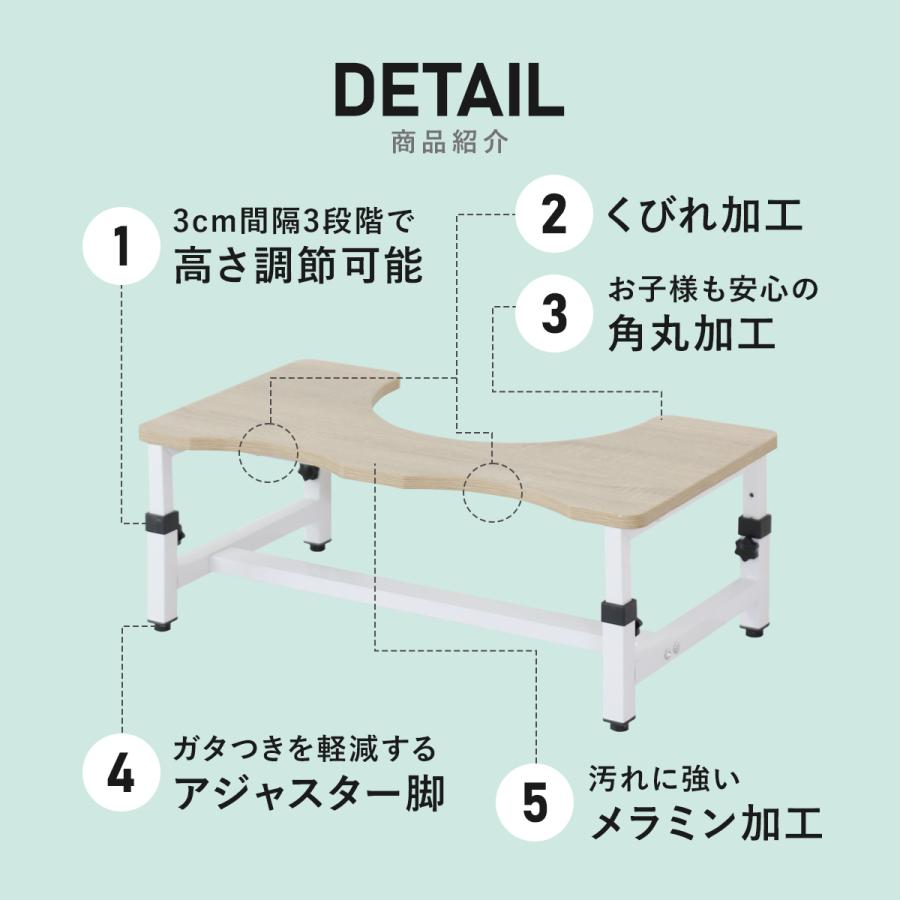 DETAIL
商品紹介

1
3cm間隔3段階で
高さ調節可能

2
くびれ加工

3
お子様も安心の
角丸加工

4
ガタつきを軽減する
アジャスター脚

5
汚れに強い
メラミン加工