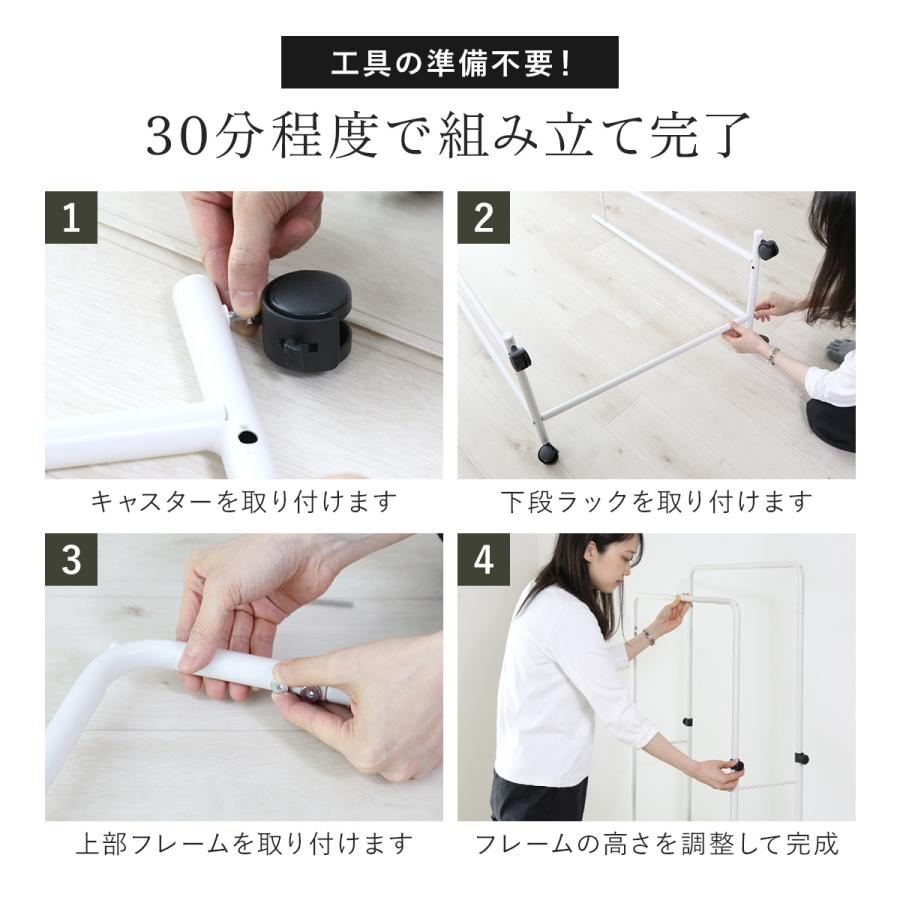 工具の準備不要！

30分程度で組み立て完了

1

キャスターを取り付けます

2

下段ラックを取り付けます

3

上部フレームを取り付けます

4

フレームの高さを調整して完成