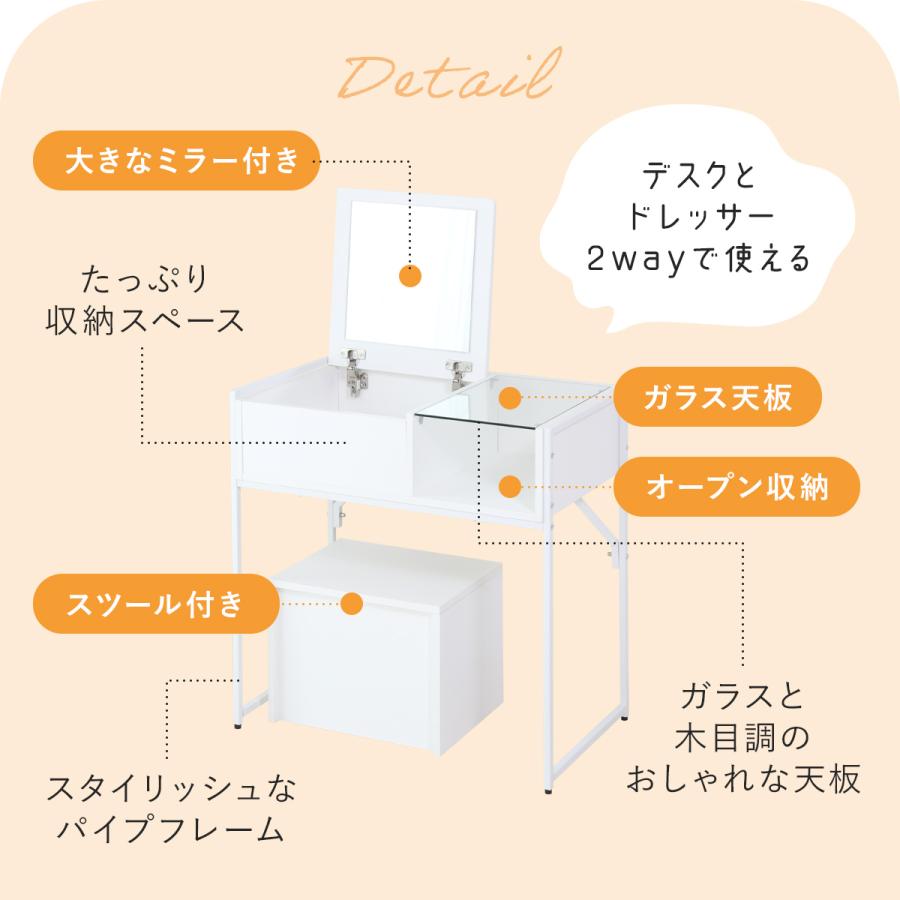 Detail

大きなミラー付き

デスクと
ドレッサー
2wayで使える

たっぷり
収納スペース

ガラス天板

オープン収納

スツール付き

ガラスと
木目調の
おしゃれな天板

スタイリッシュな
パイプフレーム