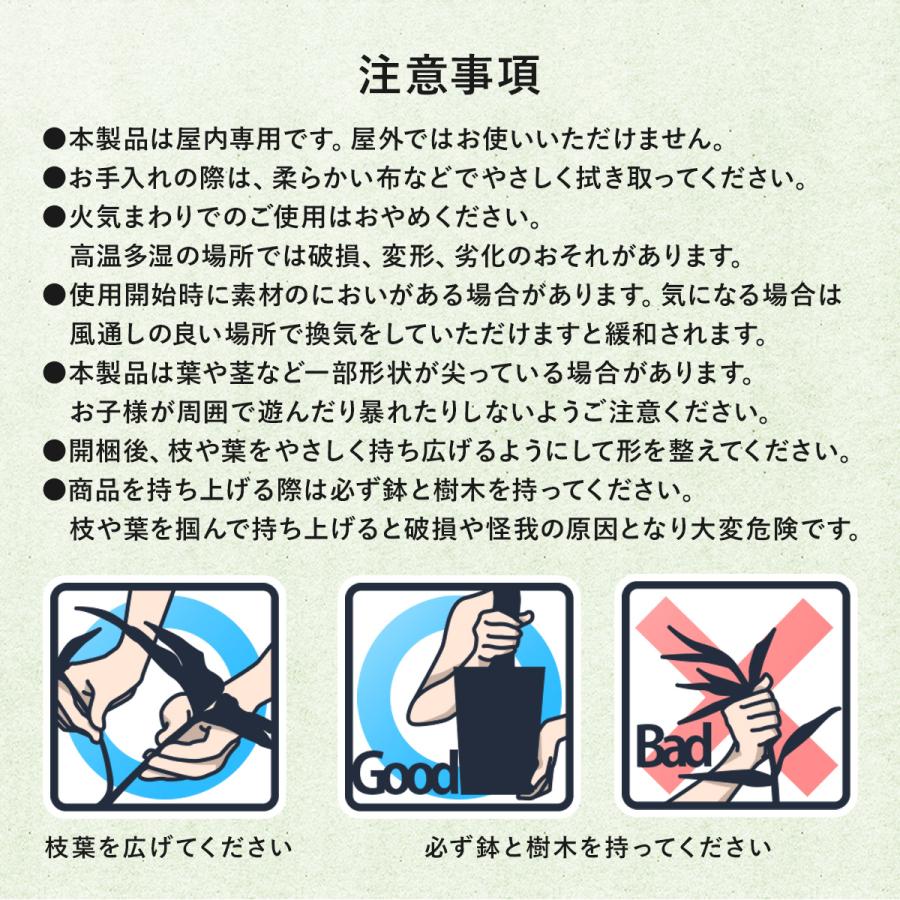 注意事項

●本製品は屋内専用です。屋外ではお使いいただけません。
●お手入れの際は、柔らかい布などでやさしく拭き取ってください。
●火気まわりでのご使用はおやめください。
高温多湿の場所では破損、変形、劣化のおそれがあります。
●使用開始時に素材のにおいがある場合があります。気になる場合は風通しの良い場所で換気をしていただけますと緩和されます。
●本製品は葉や茎など一部形状が尖っている場合があります。
お子様が周囲で遊んだり暴れたりしないようご注意ください。
●開梱後、枝や葉をやさしく持ち広げるようにして形を整えてください。
●商品を持ち上げる際は必ず鉢と樹木を持ってください。
枝や葉を掴んで持ち上げると破損や怪我の原因となり大変危険です。

Good

Bad

枝葉を広げてください

必ず鉢と樹木を持ってください