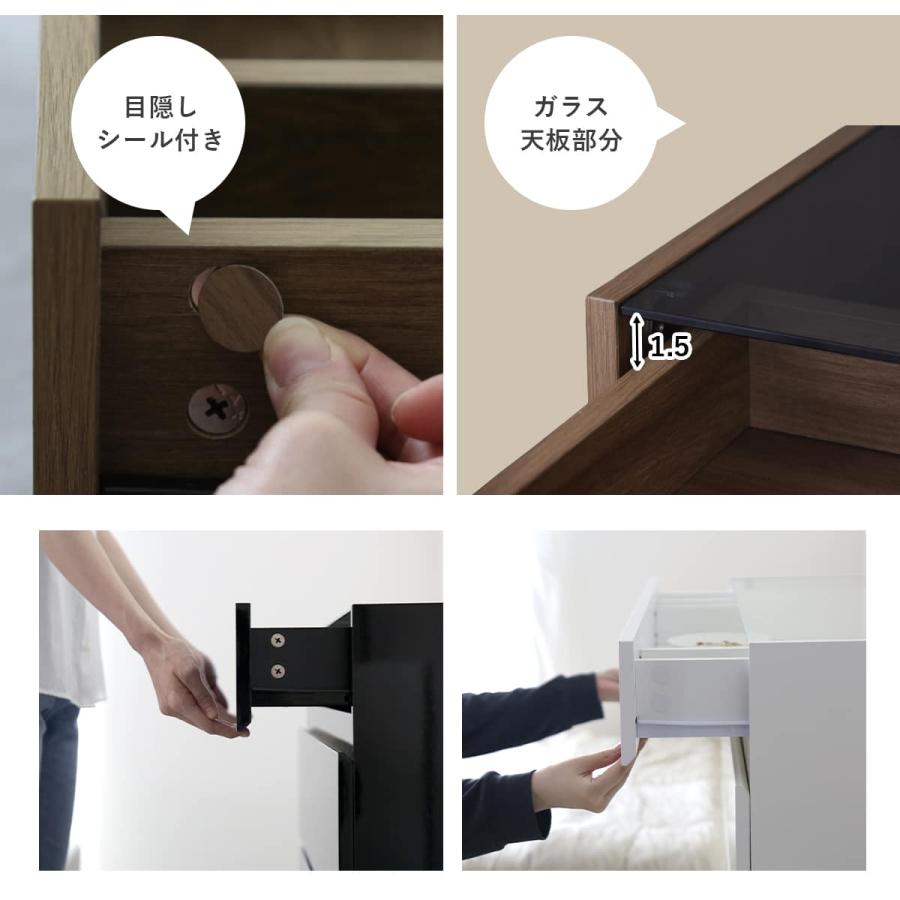 目隠し
シール付き

ガラス
天板部分

1.5