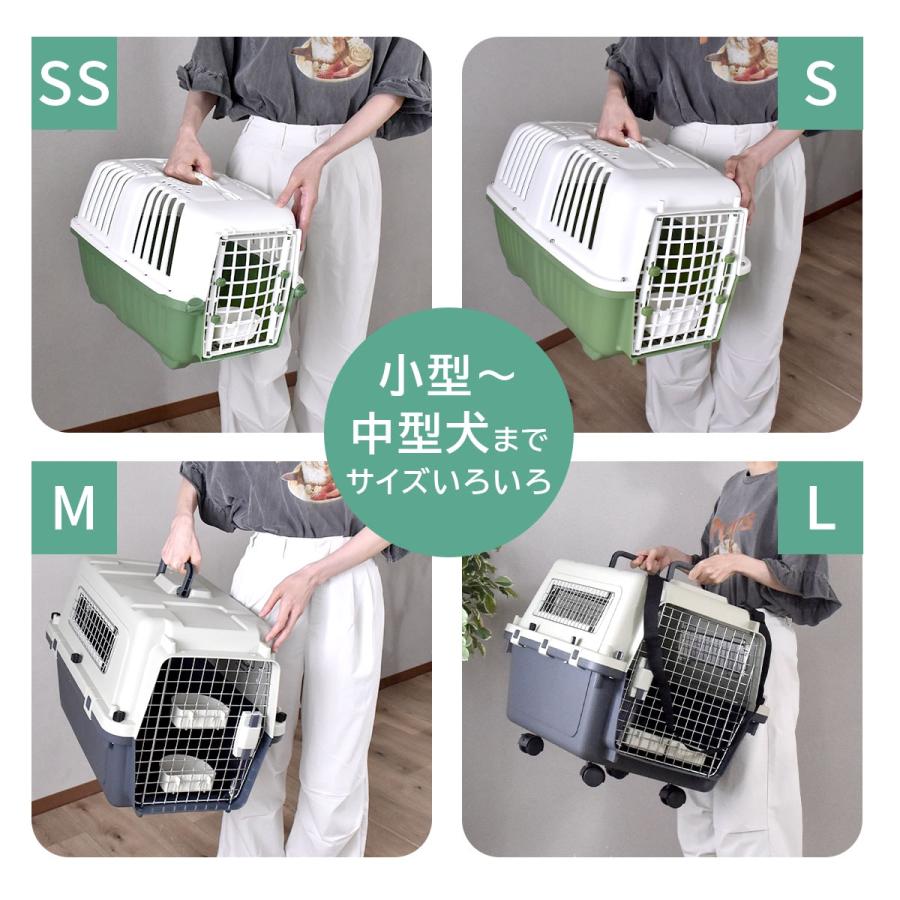 SS

S

小型～
中型犬まで
サイズいろいろ

M

L