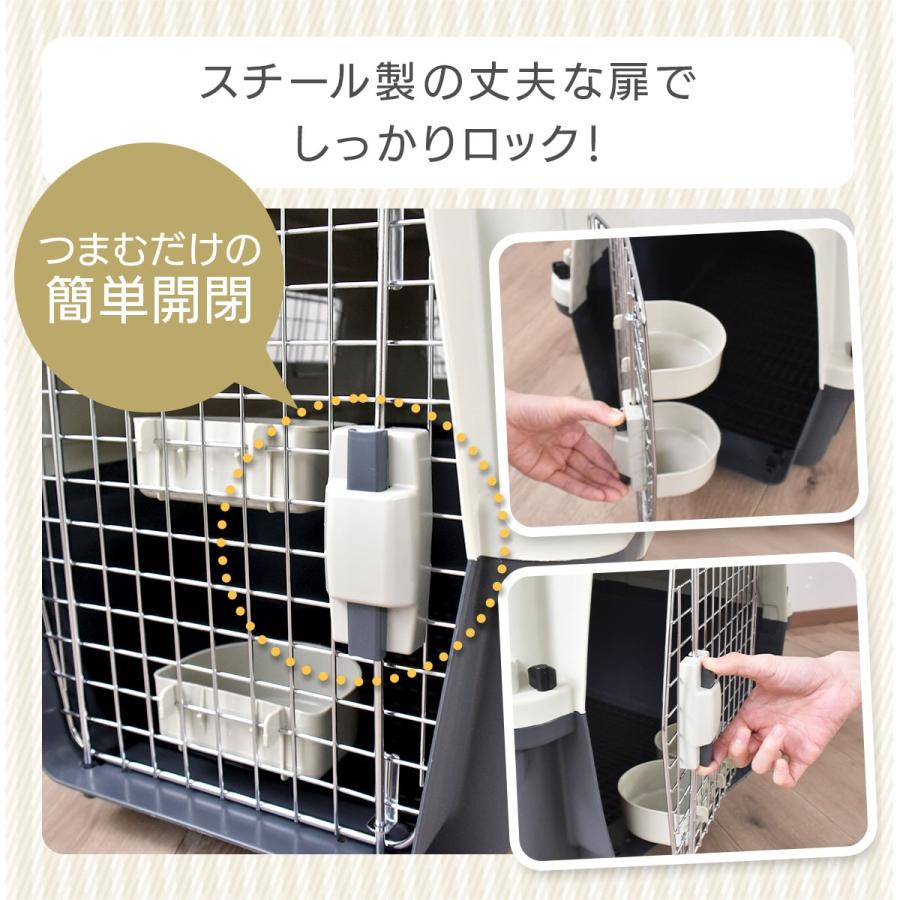 スチール製の丈夫な扉で
しっかりロック!

つまむだけの
簡単開閉