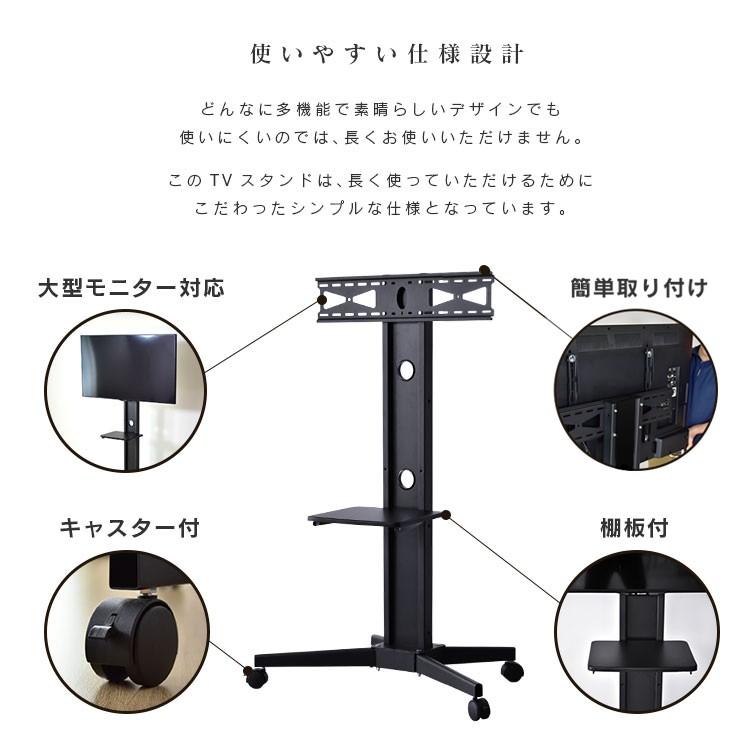 使いやすい仕様設計

どんなに多機能で素晴らしいデザインでも
使いにくいのでは、長くお使いいただけません。

このTVスタンドは、長く使っていただけるために
こだわったシンプルな仕様となっています。

大型モニター対応

簡単取り付け

キャスター付

棚板付