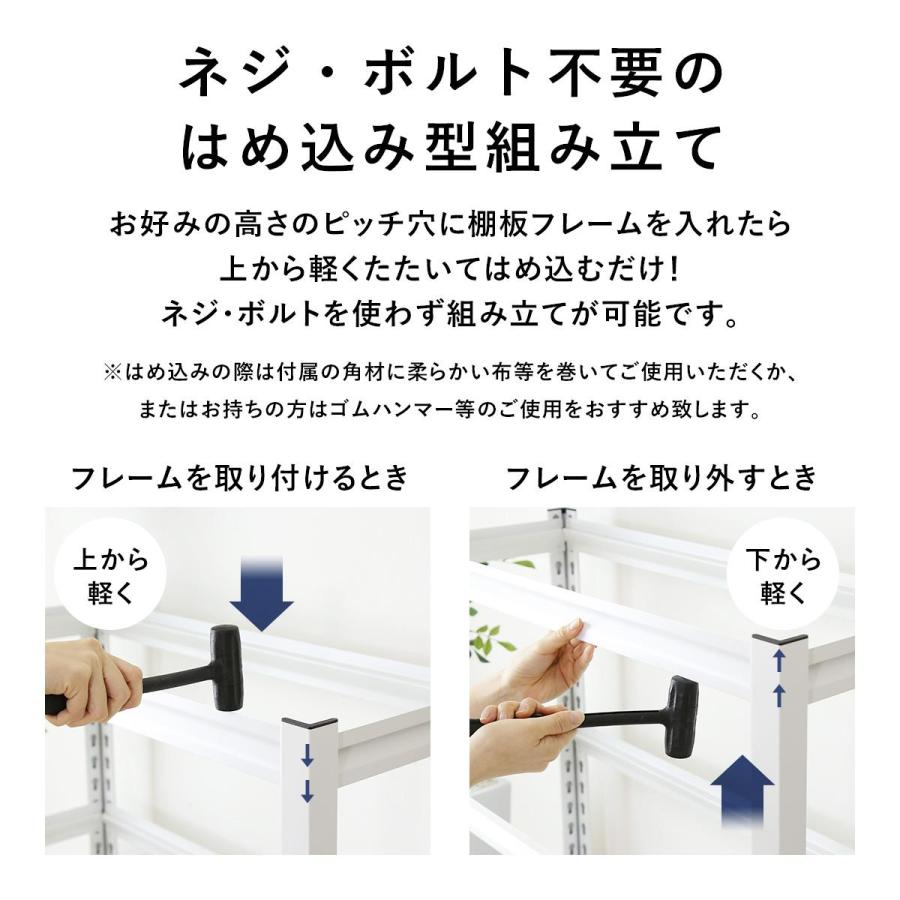 ネジ・ボルト不要の
はめ込み型組み立て

お好みの高さのピッチ穴に棚板フレームを入れたら
上から軽くたたいてはめ込むだけ！
ネジ･ボルトを使わず組み立てが可能です。

※はめ込みの際は付属の角材に柔らかい布等を巻いてご使用いただくか、
またはお持ちの方はゴムハンマー等のご使用をおすすめ致します。

フレームを取り付けるとき

上から
軽く

フレームを取り外すとき

下から
軽く