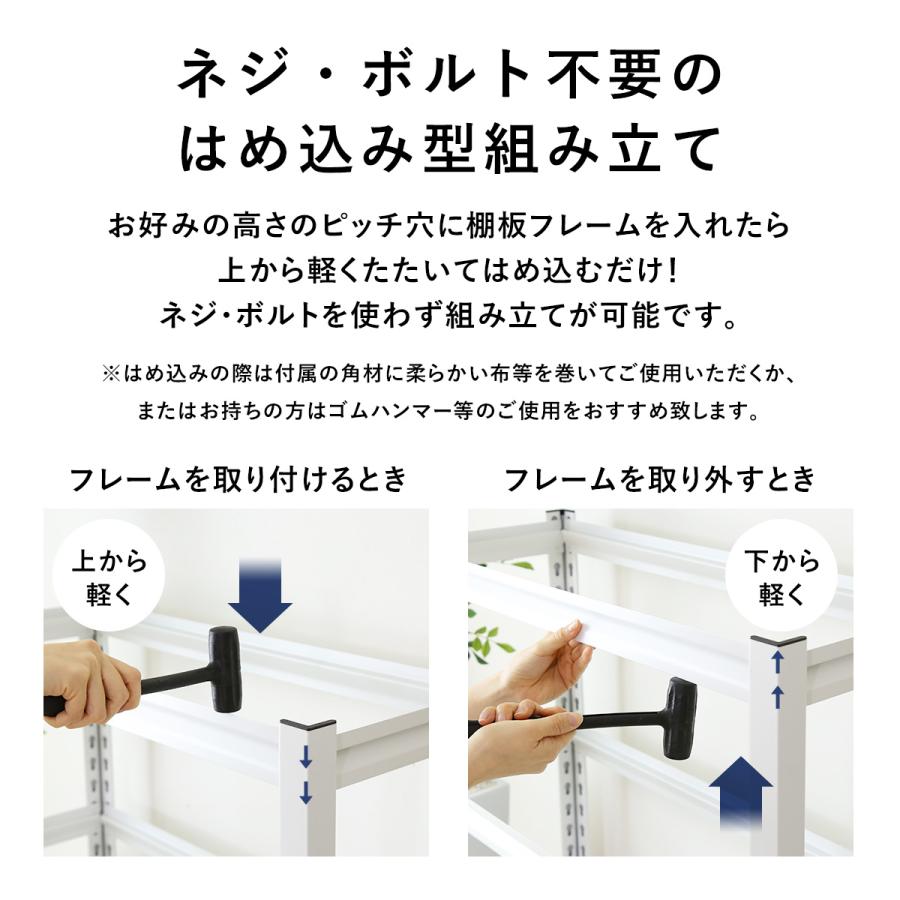 ネジ・ボルト不要の
はめ込み型組み立て

お好みの高さのピッチ穴に棚板フレームを入れたら
上から軽くたたいてはめ込むだけ！
ネジ・ボルトを使わず組み立てが可能です。

※はめ込みの際は付属の角材に柔らかい布等を巻いてご使用いただくか、
またはお持ちの方はゴムハンマー等のご使用をおすすめ致します。

フレームを取り付けるとき

上から
軽く

フレームを取り外すとき

下から
軽く