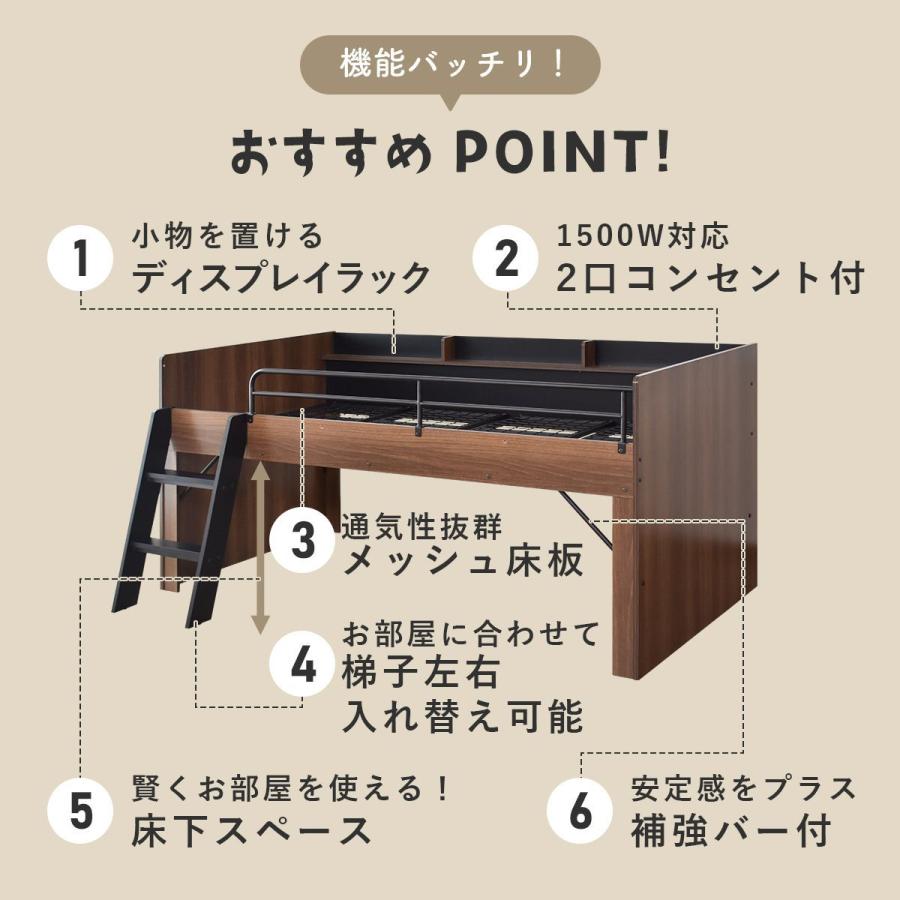 機能バッチリ！

おすすめ POINT!

1
小物を置ける
ディスプレイラック

2
1500W対応
2口コンセント付

3
通気性抜群
メッシュ床板

4
お部屋に合わせて
梯子左右
入れ替え可能

5
賢くお部屋を使える！
床下スペース

6
安定感をプラス
補強バー付