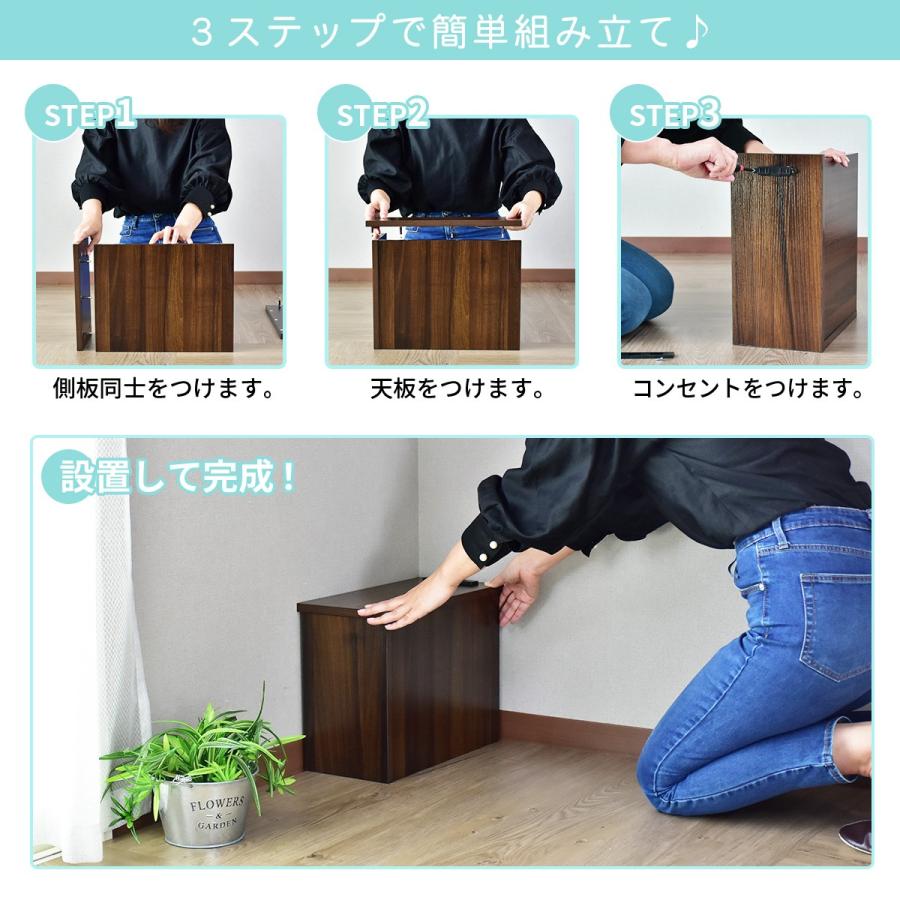 ３ステップで簡単組み立て♪

STEP1
側板同士をつけます。

STEP2
天板をつけます。

STEP3
コンセントをつけます。

設置して完成！

FLOWERS & GARDEN