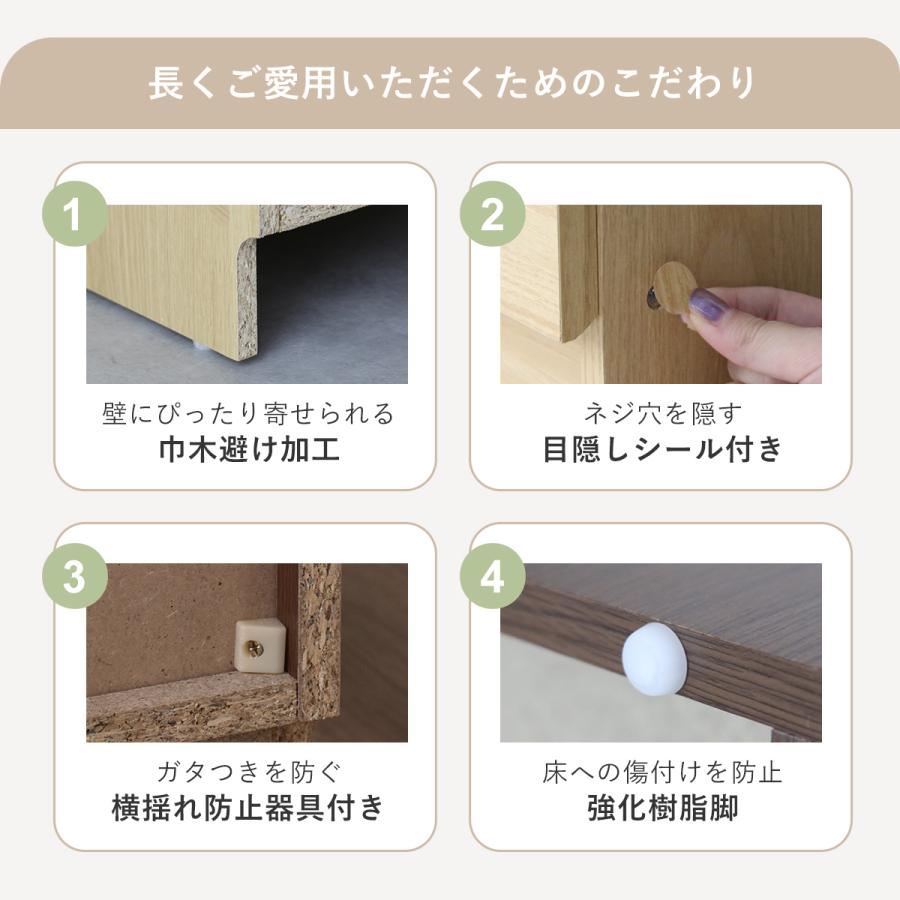 長くご愛用いただくためのこだわり

1

壁にぴったり寄せられる
巾木避け加工

2

ネジ穴を隠す
目隠しシール付き

3

ガタつきを防ぐ
横揺れ防止器具付き

4

床への傷付けを防止
強化樹脂脚