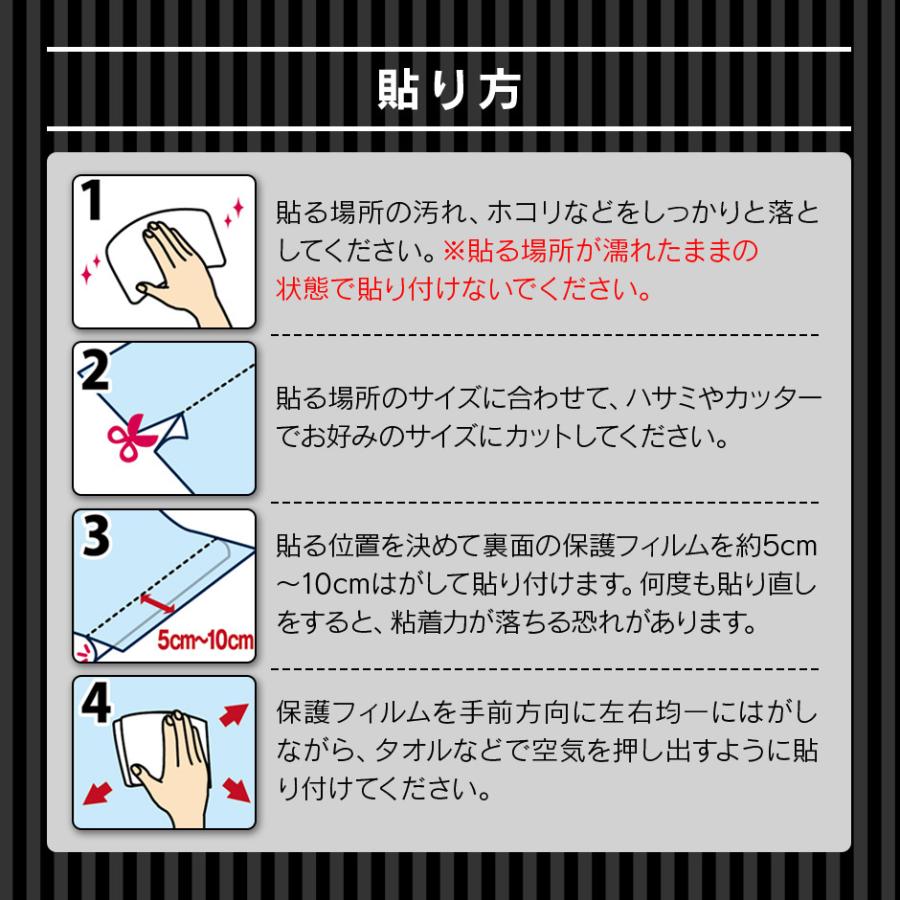 貼り方

1

貼る場所の汚れ、ホコリなどをしっかりと落としてください。※貼る場所が濡れたままの状態で貼り付けないでください。

2

貼る場所のサイズに合わせて、ハサミやカッターでお好みのサイズにカットしてください。

3

5cm~10cm

貼る位置を決めて裏面の保護フィルムを約5cm~10cmはがして貼り付けます。何度も貼り直しをすると、粘着力が落ちる恐れがあります。

4

保護フィルムを手前方向に左右均一にはがしながら、タオルなどで空気を押し出すように貼り付けてください。