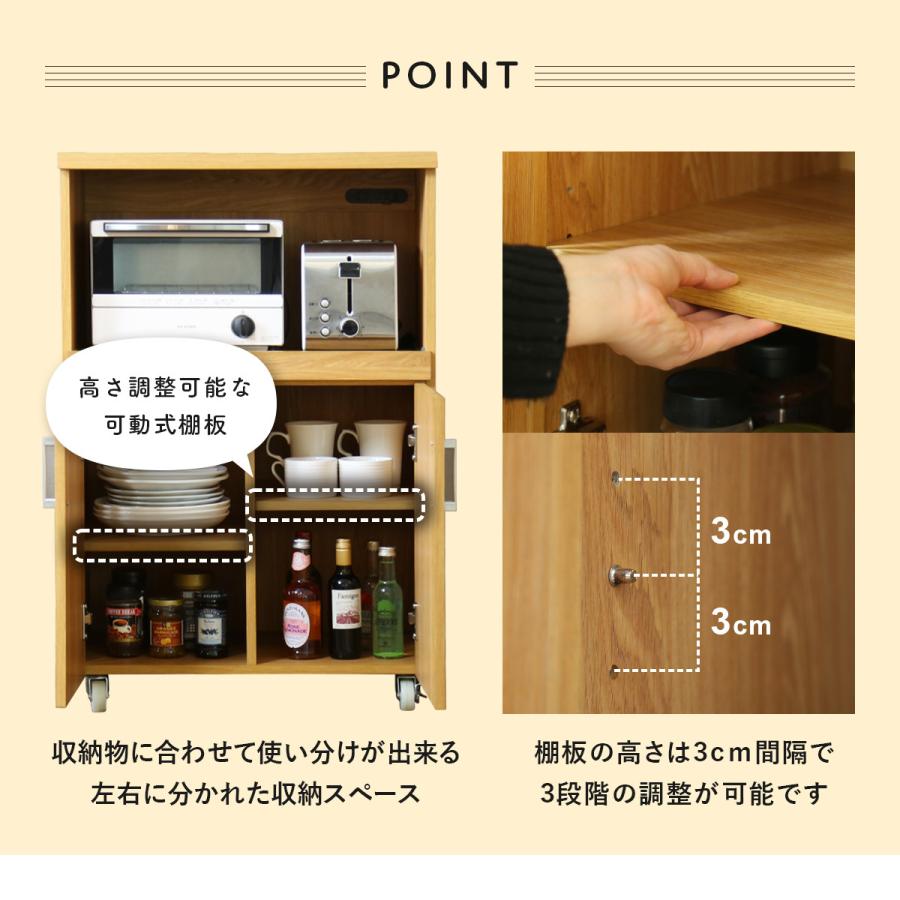 POINT

高さ調整可能な
可動式棚板

3cm

3cm

収納物に合わせて使い分けが出来る
左右に分かれた収納スペース

棚板の高さは3cm間隔で
3段階の調整が可能です