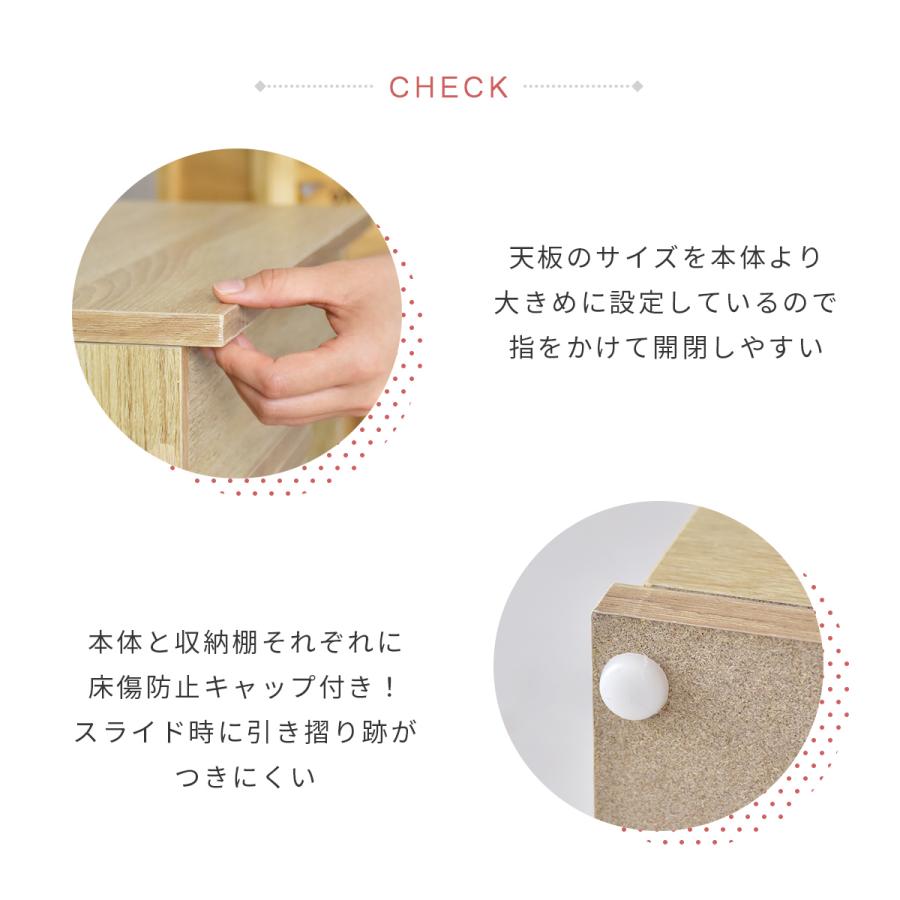 CHECK

天板のサイズを本体より
大きめに設定しているので
指をかけて開閉しやすい

本体と収納棚それぞれに
床傷防止キャップ付き！
スライド時に引き摺り跡が
つきにくい