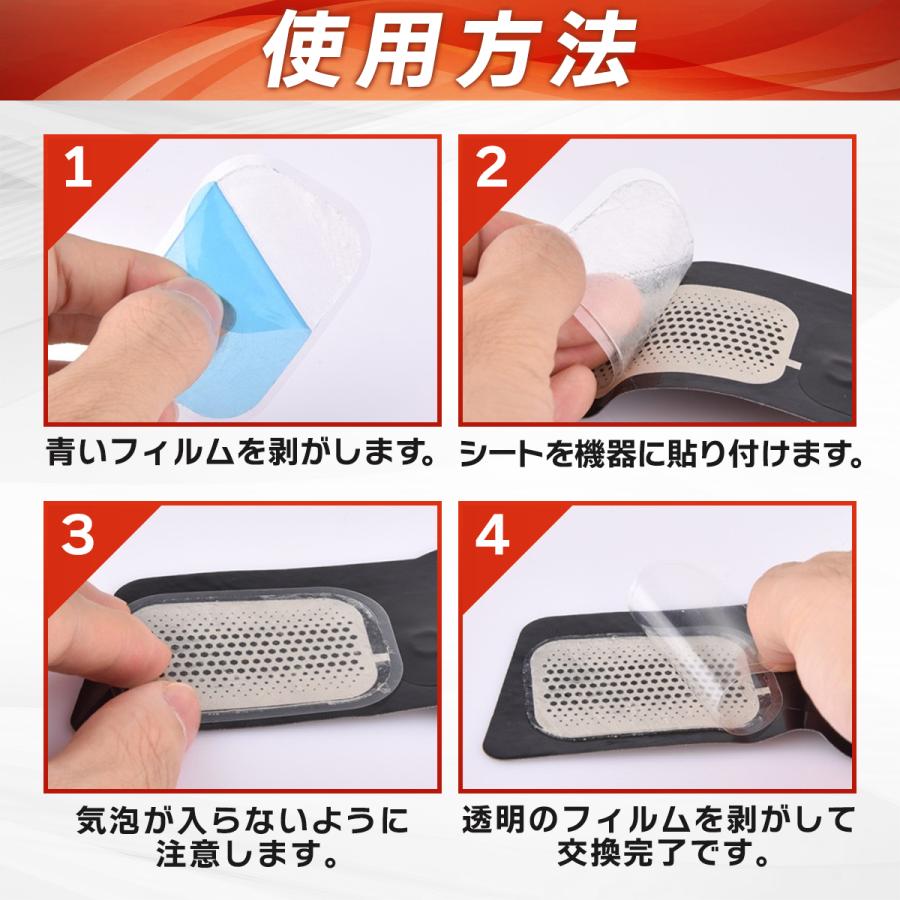 使用方法

1

青いフィルムを剥がします。

2

シートを機器に貼り付けます。

3

気泡が入らないように注意します。

4

透明のフィルムを剥がして交換完了です。