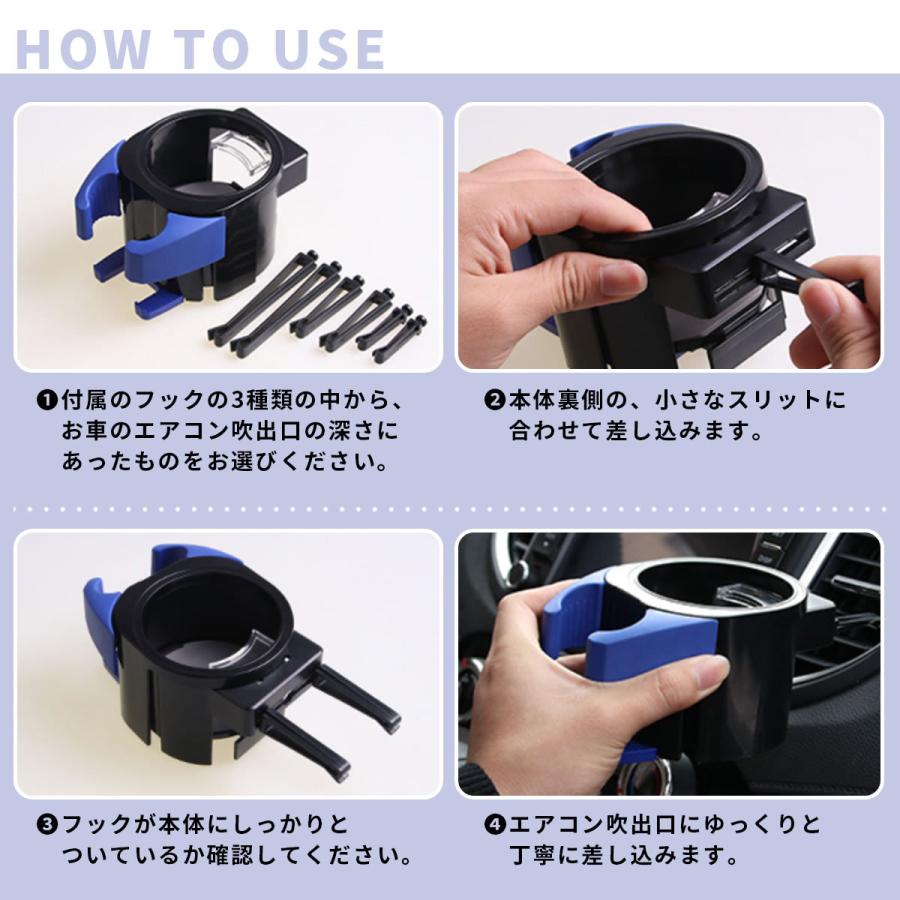 HOW TO USE

❶付属のフックの3種類の中から、お車のエアコン吹出口の深さにあったものをお選びください。

❷本体裏側の、小さなスリットに合わせて差し込みます。

❸フックが本体にしっかりとついているか確認してください。

❹エアコン吹出口にゆっくりと丁寧に差し込みます。