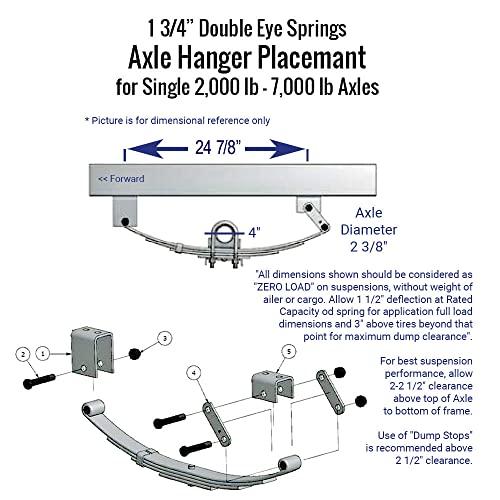 1 3/4" Double Eye Springs
Axle Hanger Placemant
for Single 2,000 lb - 7,000 lb Axles

* Picture is for dimensional reference only

24 7/8"

<< Forward

4"

Axle Diameter 2 3/8"

"All dimensions shown should be considered as "ZERO LOAD" on suspensions, without weight of ailer or cargo. Allow 1 1/2" deflection at Rated Capacity od spring for application full load dimensions and 3" above tires beyond that point for maximum dump clearance".

2
1
3
4
5

For best suspension performance, allow 2-2 1/2" clearance above top of Axle to bottom of frame.

Use of "Dump Stops" is recommended above 2 1/2" clearance.