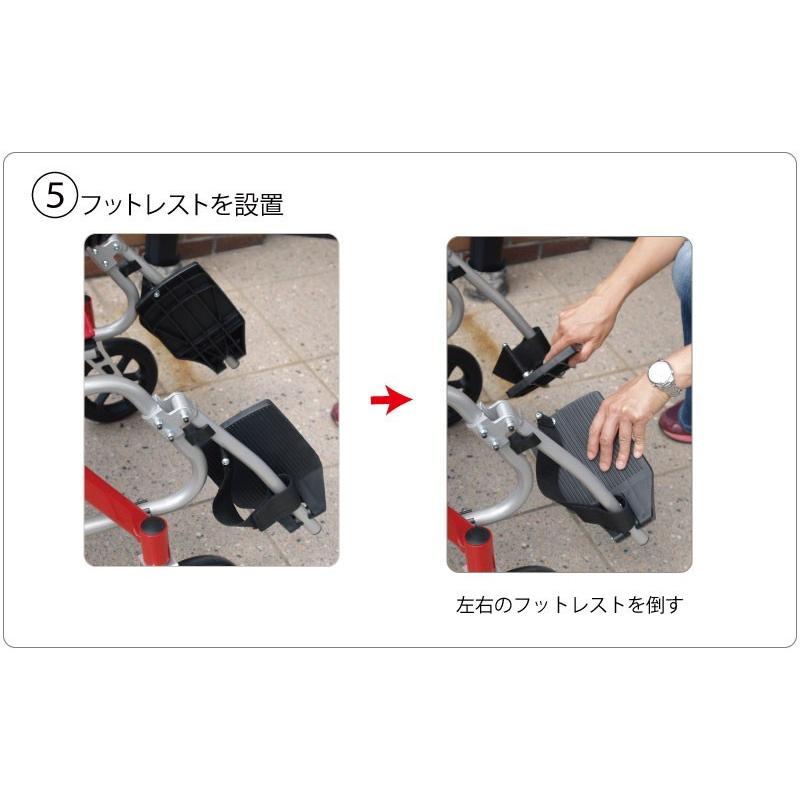 ⑤フットレストを設置

左右のフットレストを倒す