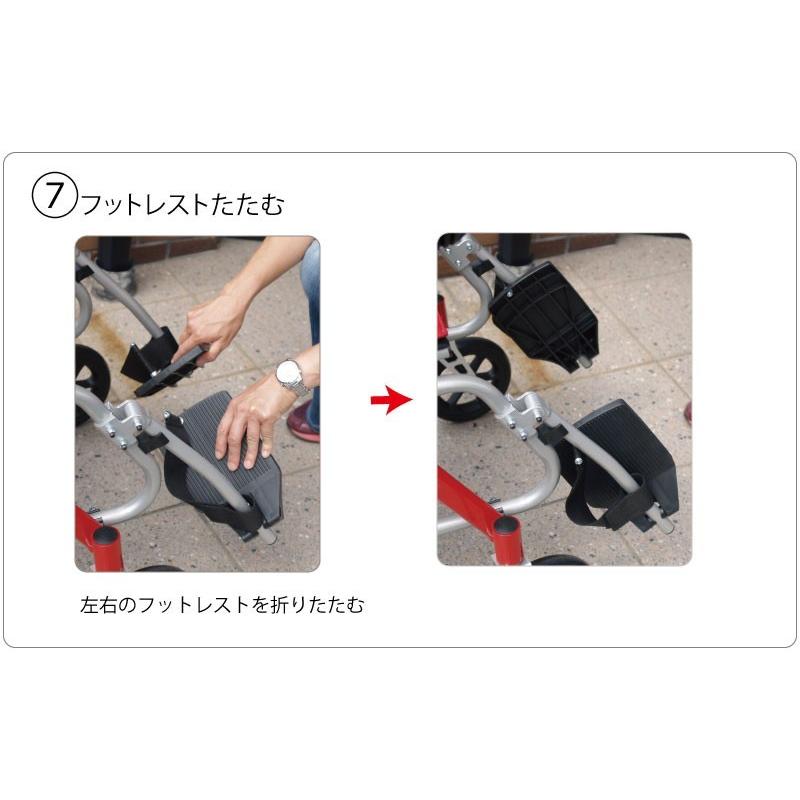 ⑦フットレストたたむ

左右のフットレストを折りたたむ