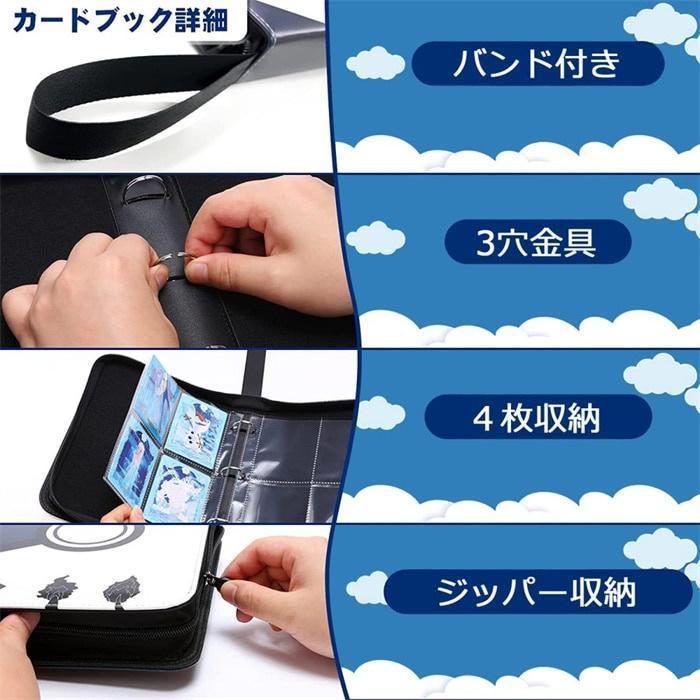 カードブック詳細

バンド付き

3穴金具

4 枚収納

ジッパー収納