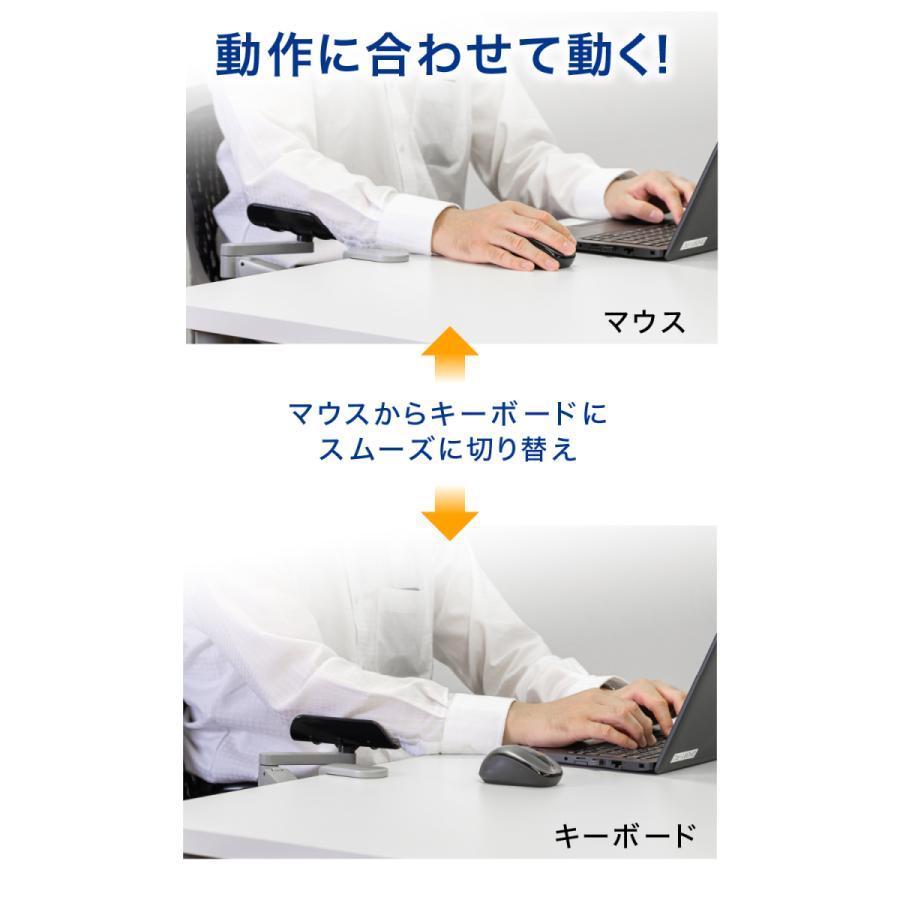 動作に合わせて動く!

マウス

マウスからキーボードに
スムーズに切り替え

キーボード