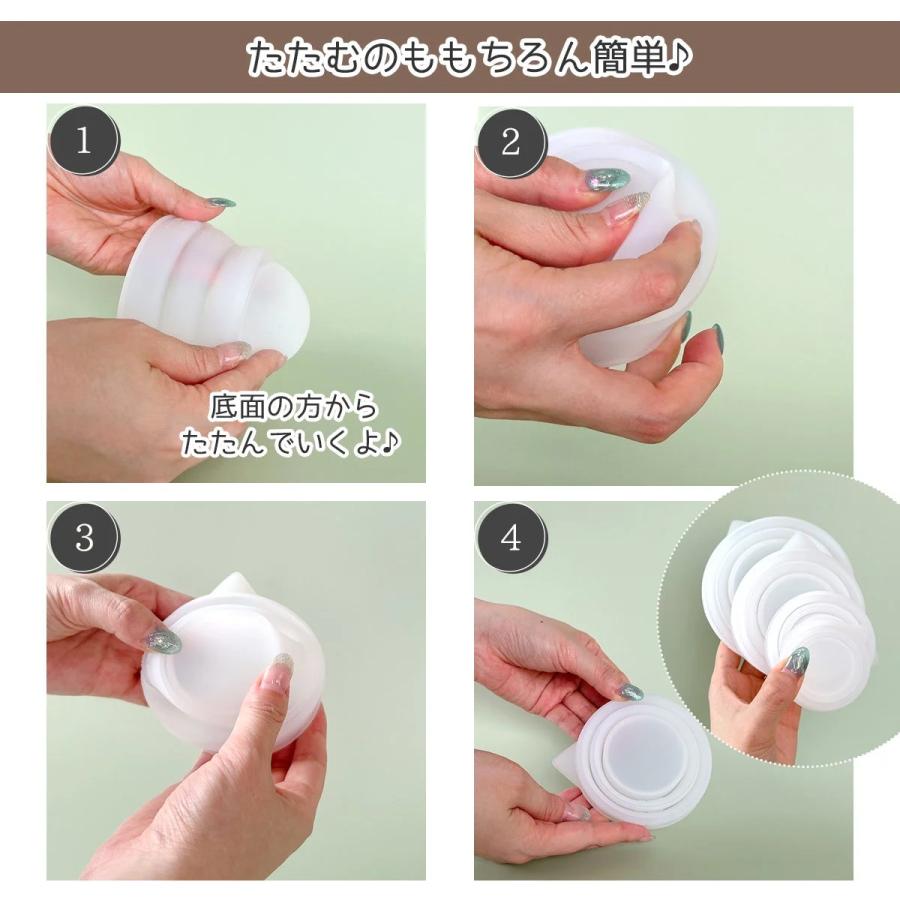 たたむのももちろん簡単♪

1

底面の方から
たたんでいくよ♪

2

3

4