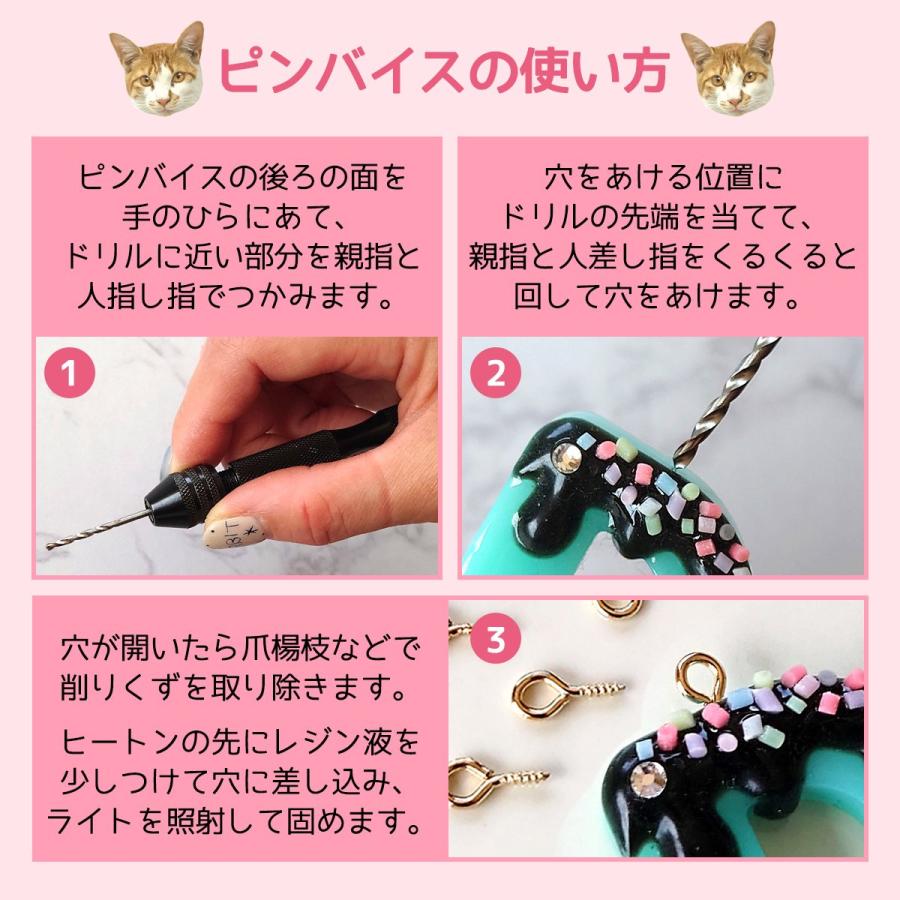 ピンバイスの使い方

ピンバイスの後ろの面を手のひらにあて、ドリルに近い部分を親指と人指し指でつかみます。

1

穴をあける位置にドリルの先端を当てて、親指と人差し指をくるくると回して穴をあけます。

2

穴が開いたら爪楊枝などで削りくずを取り除きます。

ヒートンの先にレジン液を少しつけて穴に差し込み、ライトを照射して固めます。

3