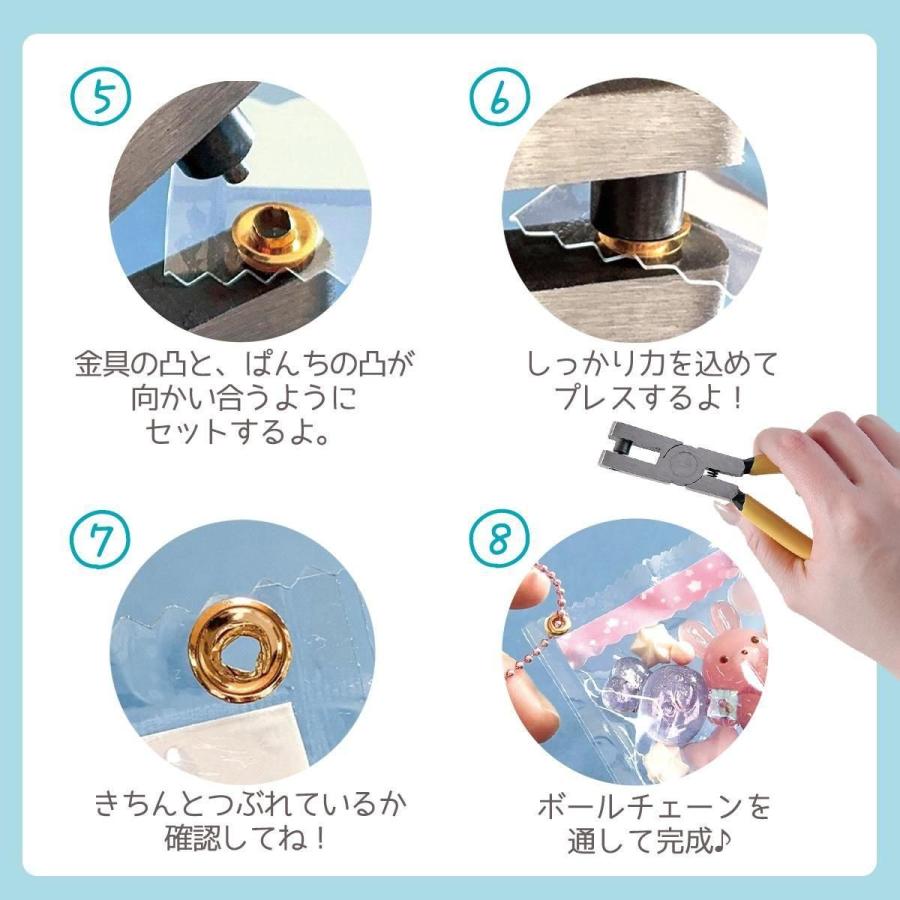 5

金具の凸と、ぱんちの凸が向かい合うようにセットするよ。

6

しっかり力を込めてプレスするよ！

7

きちんとつぶれているか確認してね！

8

ボールチェーンを通して完成♪