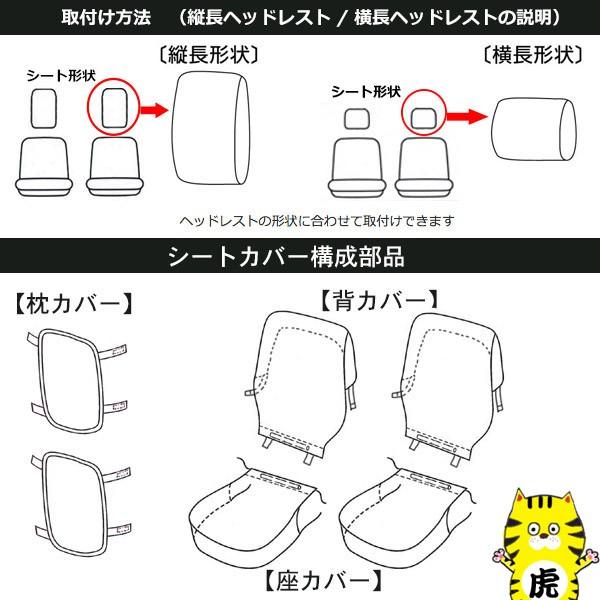 取付け方法　（縦長ヘッドレスト / 横長ヘッドレストの説明）

〔縦長形状〕

シート形状

〔横長形状〕

シート形状

ヘッドレストの形状に合わせて取付けできます

シートカバー構成部品

【枕カバー】

【背カバー】

【座カバー】

虎