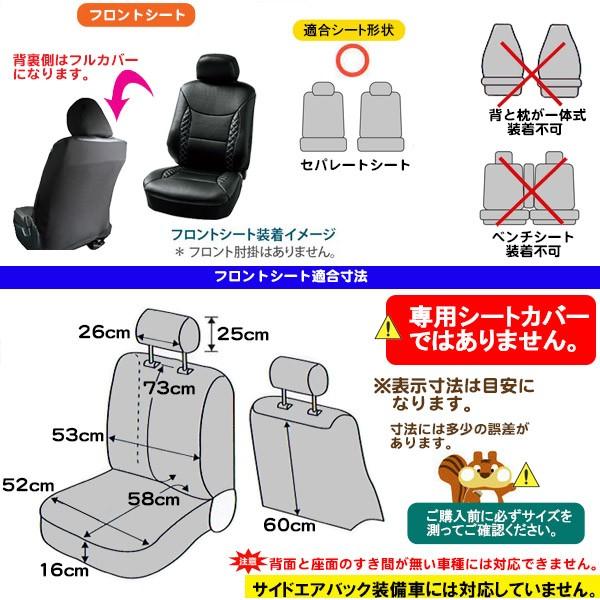 フロントシート

背裏側はフルカバーになります。

フロントシート装着イメージ
＊フロント肘掛はありません。

適合シート形状

セパレートシート

背と枕が一体式
装着不可

ベンチシート
装着不可

フロントシート適合寸法

26cm
25cm
73cm
53cm
52cm
58cm
16cm
60cm

専用シートカバーではありません。

※表示寸法は目安になります。

寸法には多少の誤差があります。

ご購入前に必ずサイズを測ってご確認ください。

注意 背面と座面のすき間が無い車種には対応できません。

サイドエアバック装備車には対応していません。