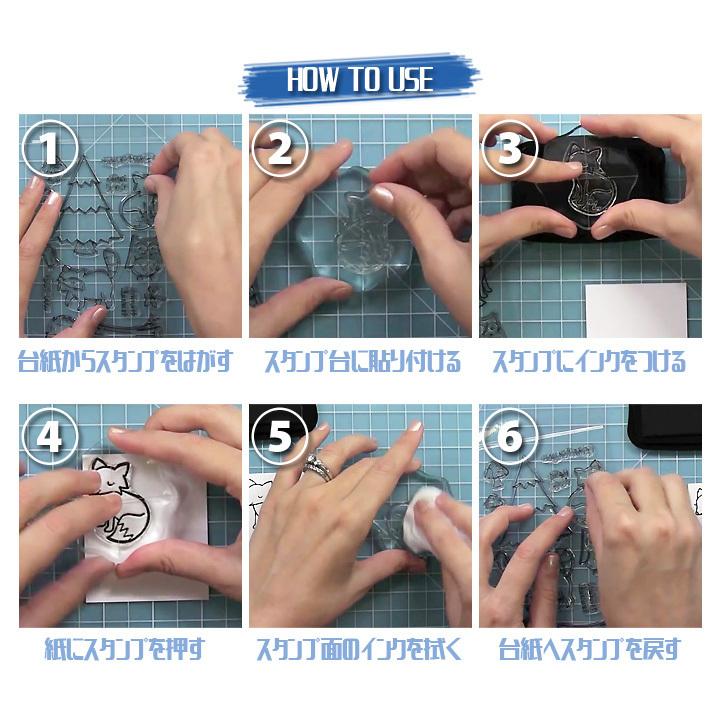 HOW TO USE

1
台紙からスタンプをはがす

2
スタンプ台に貼り付ける

3
スタンプにインクをつける

4
紙にスタンプを押す

5
スタンプ面のインクを拭く

6
台紙へスタンプを戻す