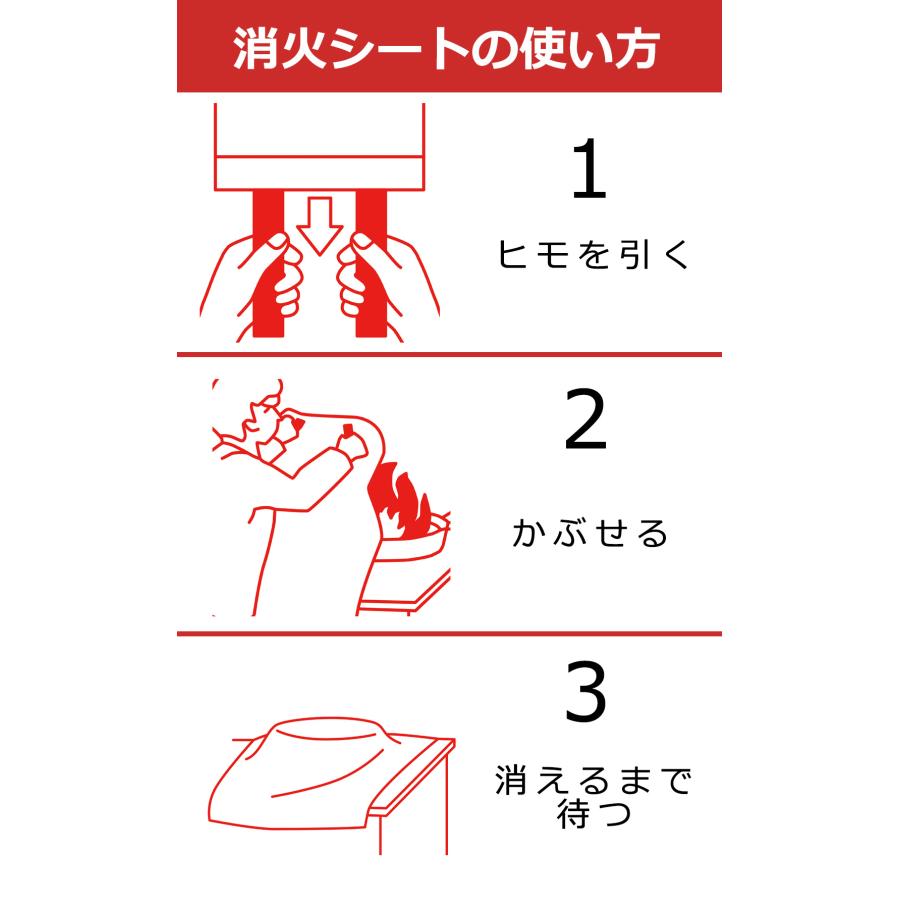 消火シートの使い方

1
ヒモを引く

2
かぶせる

3
消えるまで待つ