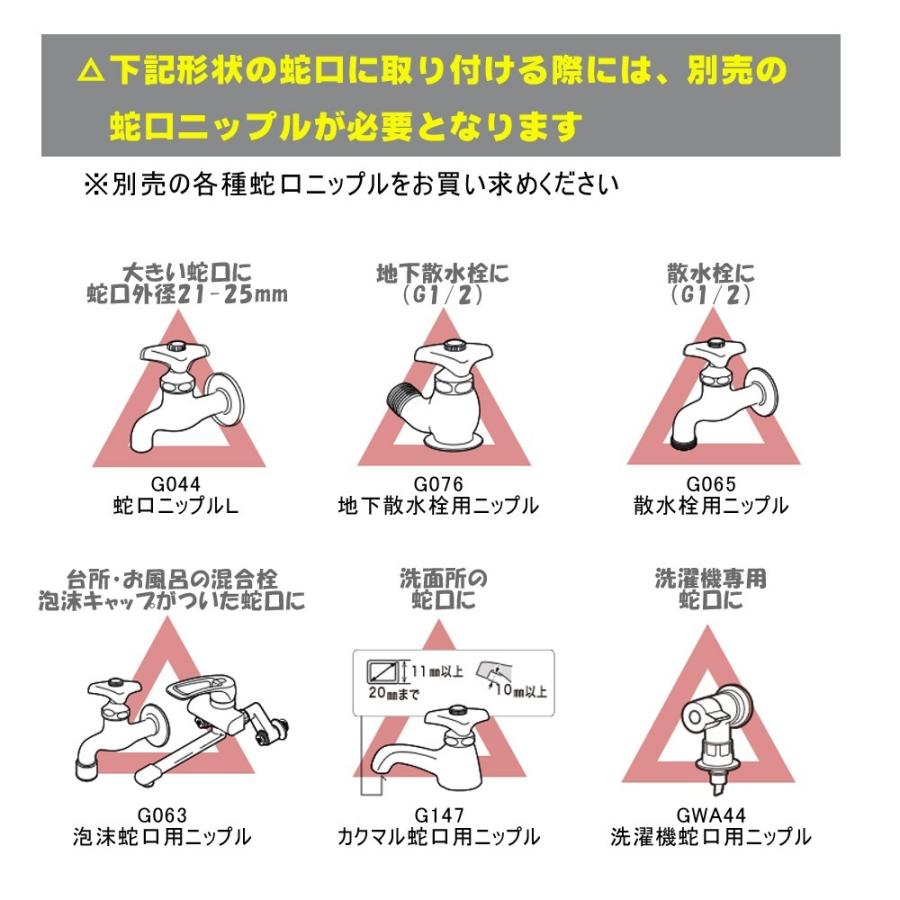 △下記形状の蛇口に取り付ける際には、別売の蛇口ニップルが必要となります

※別売の各種蛇口ニップルをお買い求めください

大きい蛇口に
蛇口外径21-25mm

G044
蛇口ニップルL

地下散水栓に
(G1/2)

G076
地下散水栓用ニップル

散水栓に
(G1/2)

G065
散水栓用ニップル

台所・お風呂の混合栓
泡沫キャップがついた蛇口に

G063
泡沫蛇口用ニップル

洗面所の
蛇口に

11mm以上
20mmまで
10mm以上

G147
カクマル蛇口用ニップル

洗濯機専用
蛇口に

GWA44
洗濯機蛇口用ニップル