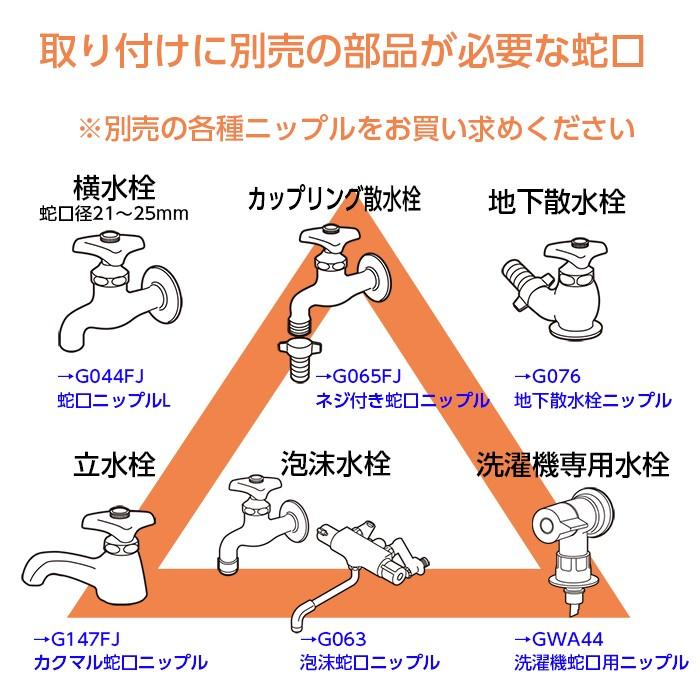 取り付けに別売の部品が必要な蛇口

※別売の各種ニップルをお買い求めください

横水栓
蛇口径21～25mm

→G044FJ
蛇口ニップルL

カップリング散水栓

→G065FJ
ネジ付き蛇口ニップル

地下散水栓

→G076
地下散水栓ニップル

立水栓

→G147FJ
カクマル蛇口ニップル

泡沫水栓

→G063
泡沫蛇口ニップル

洗濯機専用水栓

→GWA44
洗濯機蛇口用ニップル