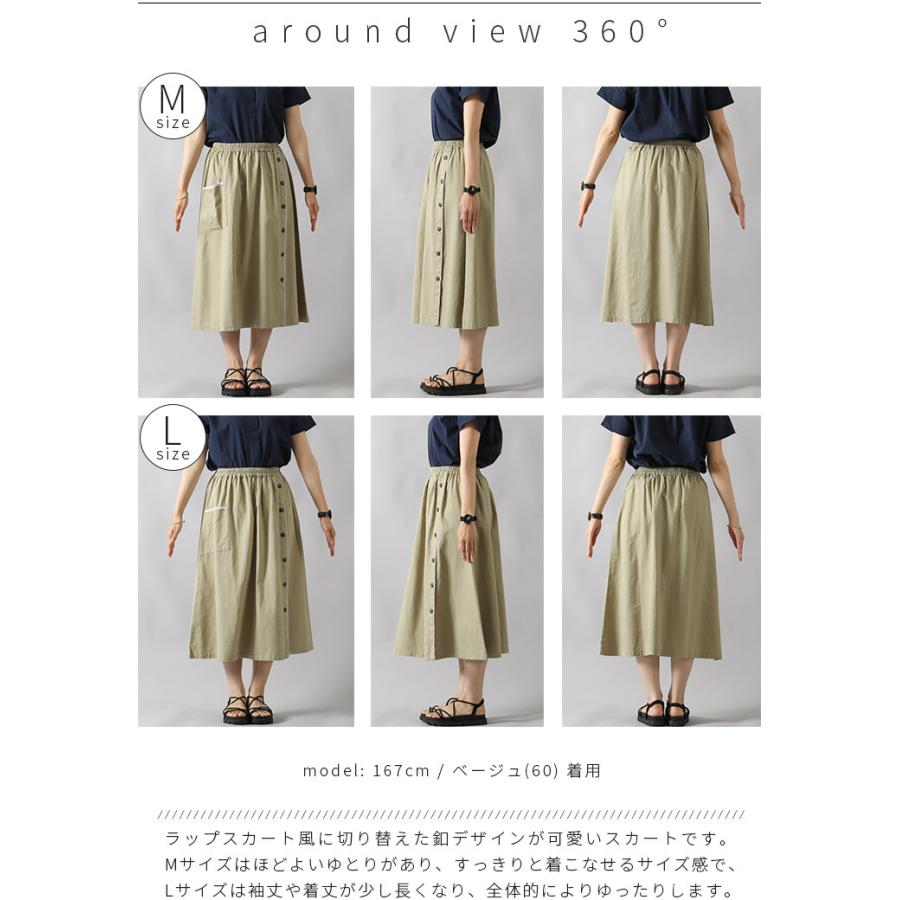 around view 360°

M size

L size

model: 167cm / ベージュ(60) 着用

ラップスカート風に切り替えた釦デザインが可愛いスカートです。
Mサイズはほどよいゆとりがあり、すっきりと着こなせるサイズ感で、
Lサイズは袖丈や着丈が少し長くなり、全体的によりゆったりします。