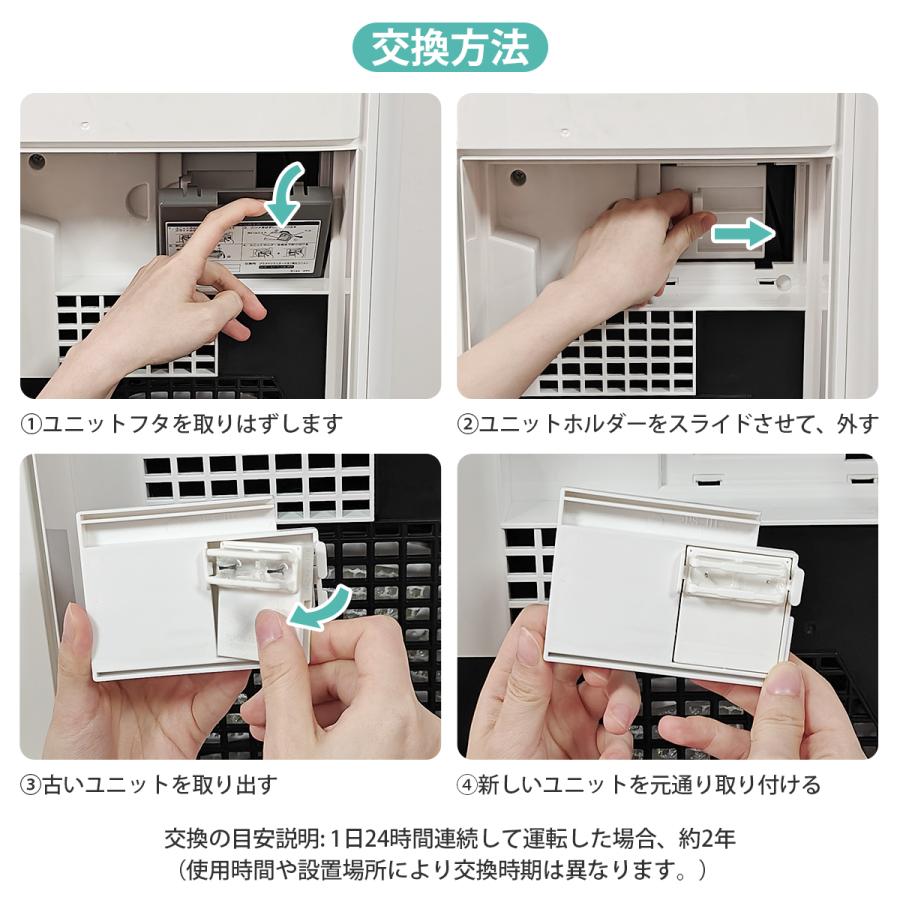 交換方法

①ユニットフタを取りはずします

②ユニットホルダーをスライドさせて、外す

③古いユニットを取り出す

④新しいユニットを元通り取り付ける

交換の目安説明: 1日24時間連続して運転した場合、約2年
（使用時間や設置場所により交換時期は異なります。）